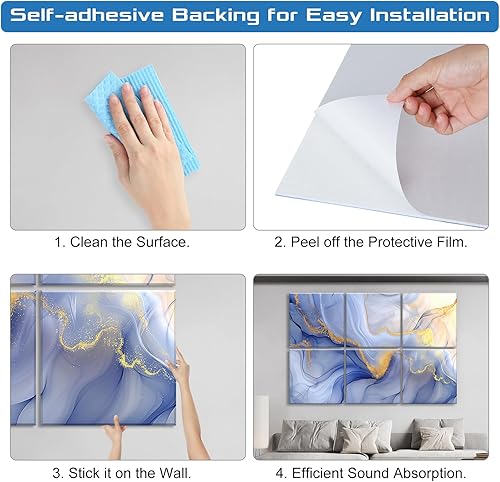 Self-adhesive Backing for Easy Installation

1. Clean the Surface.

2. Peel off the Protective Film.

3. Stick it on the Wall.

4. Efficient Sound Absorption.