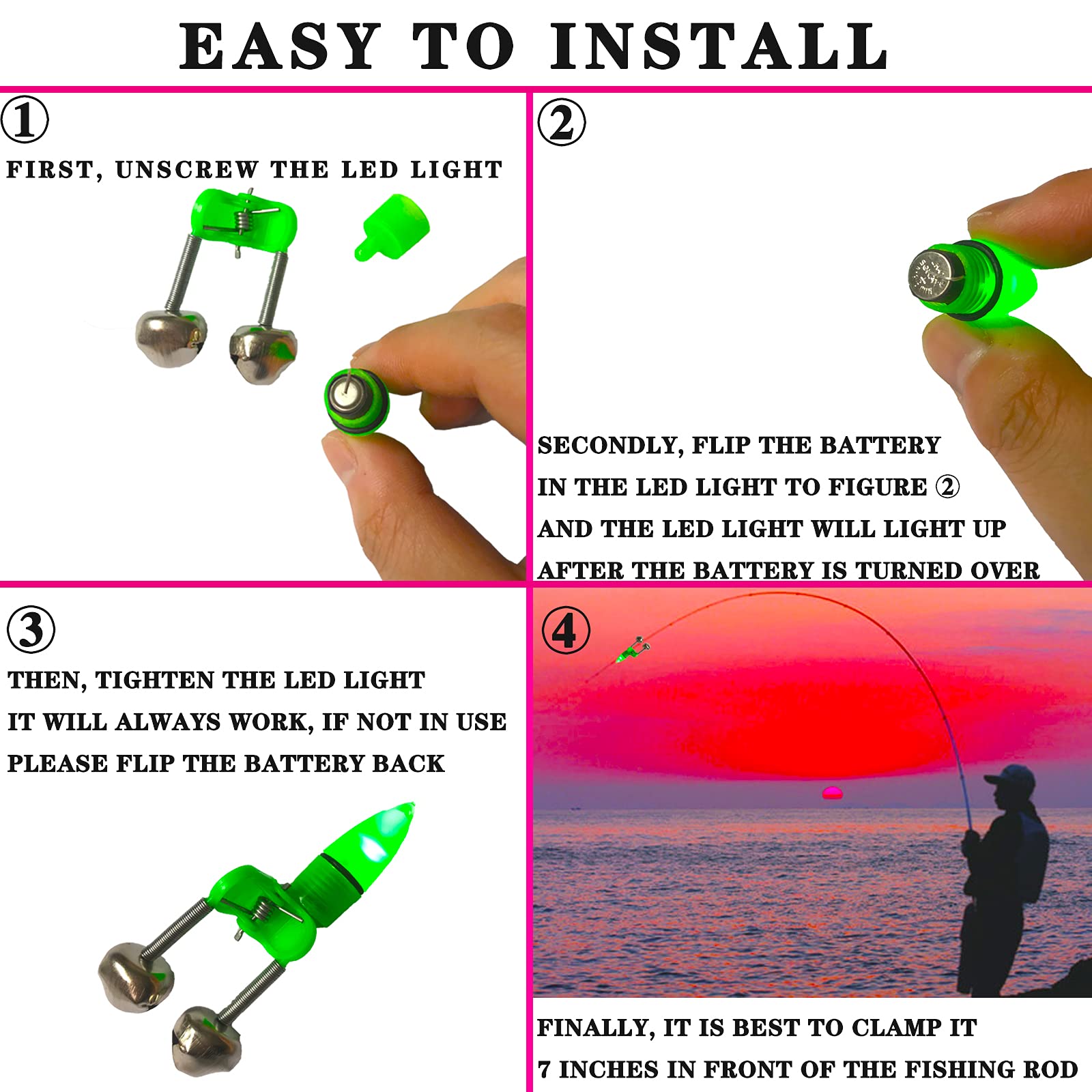 EASY TO INSTALL

①

FIRST, UNSCREW THE LED LIGHT

②

SECONDLY, FLIP THE BATTERY IN THE LED LIGHT TO FIGURE ② AND THE LED LIGHT WILL LIGHT UP AFTER THE BATTERY IS TURNED OVER

③

THEN, TIGHTEN THE LED LIGHT IT WILL ALWAYS WORK, IF NOT IN USE PLEASE FLIP THE BATTERY BACK

④

FINALLY, IT IS BEST TO CLAMP IT 7 INCHES IN FRONT OF THE FISHING ROD