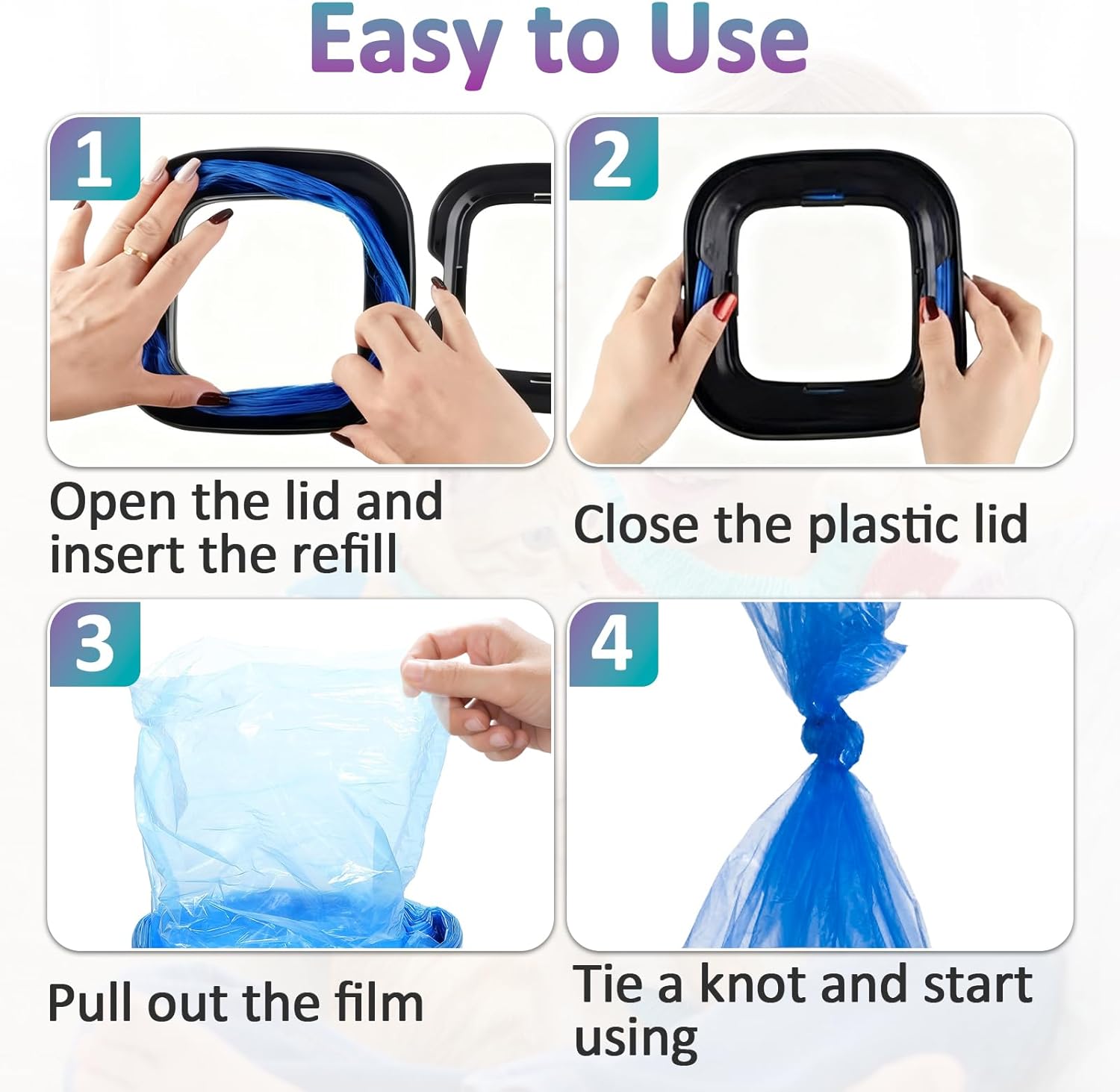 Easy to Use

1

Open the lid and insert the refill

2

Close the plastic lid

3

Pull out the film

4

Tie a knot and start using