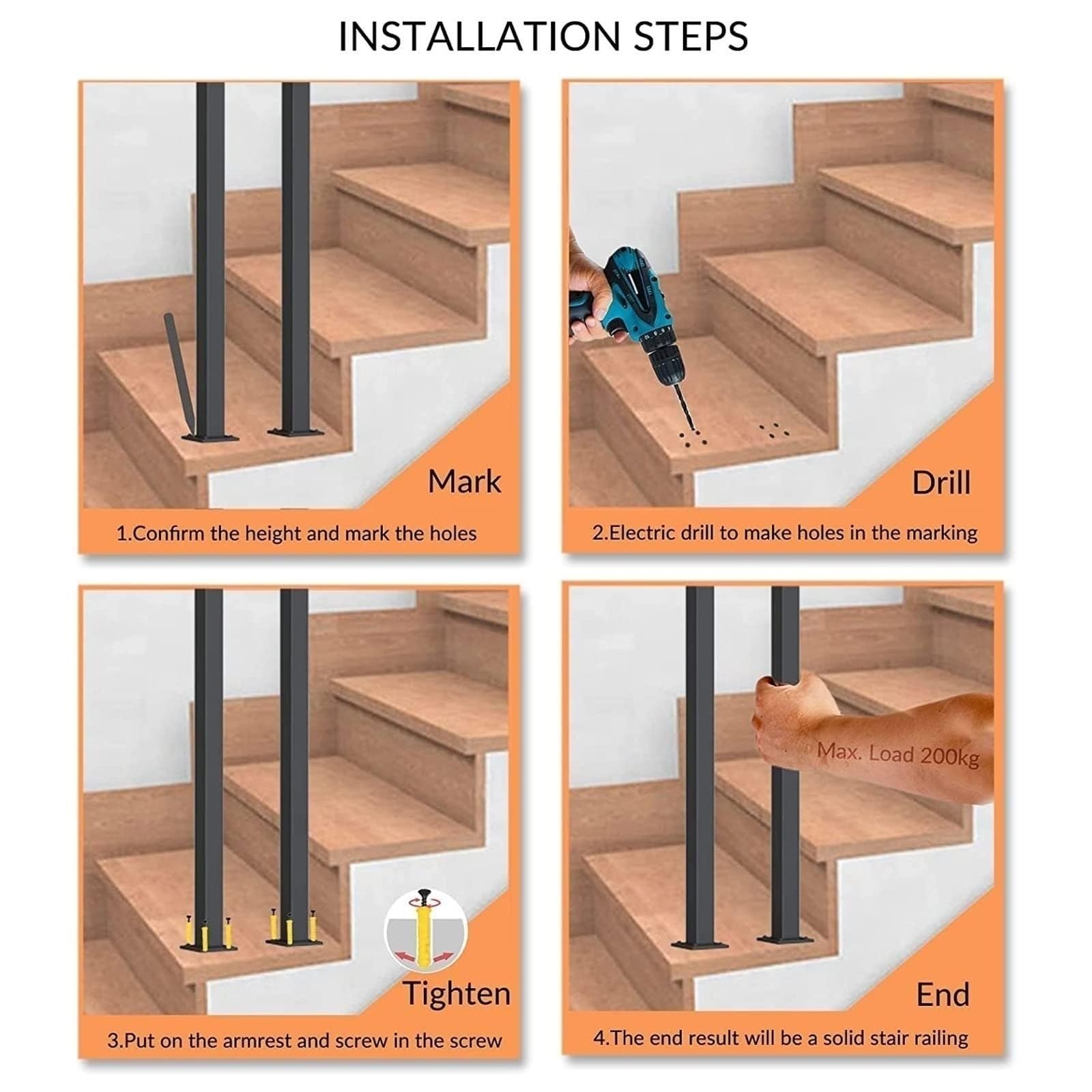 INSTALLATION STEPS

Mark

1.Confirm the height and mark the holes

Drill

2.Electric drill to make holes in the marking

Tighten

3.Put on the armrest and screw in the screw

Max. Load 200kg

End

4.The end result will be a solid stair railing