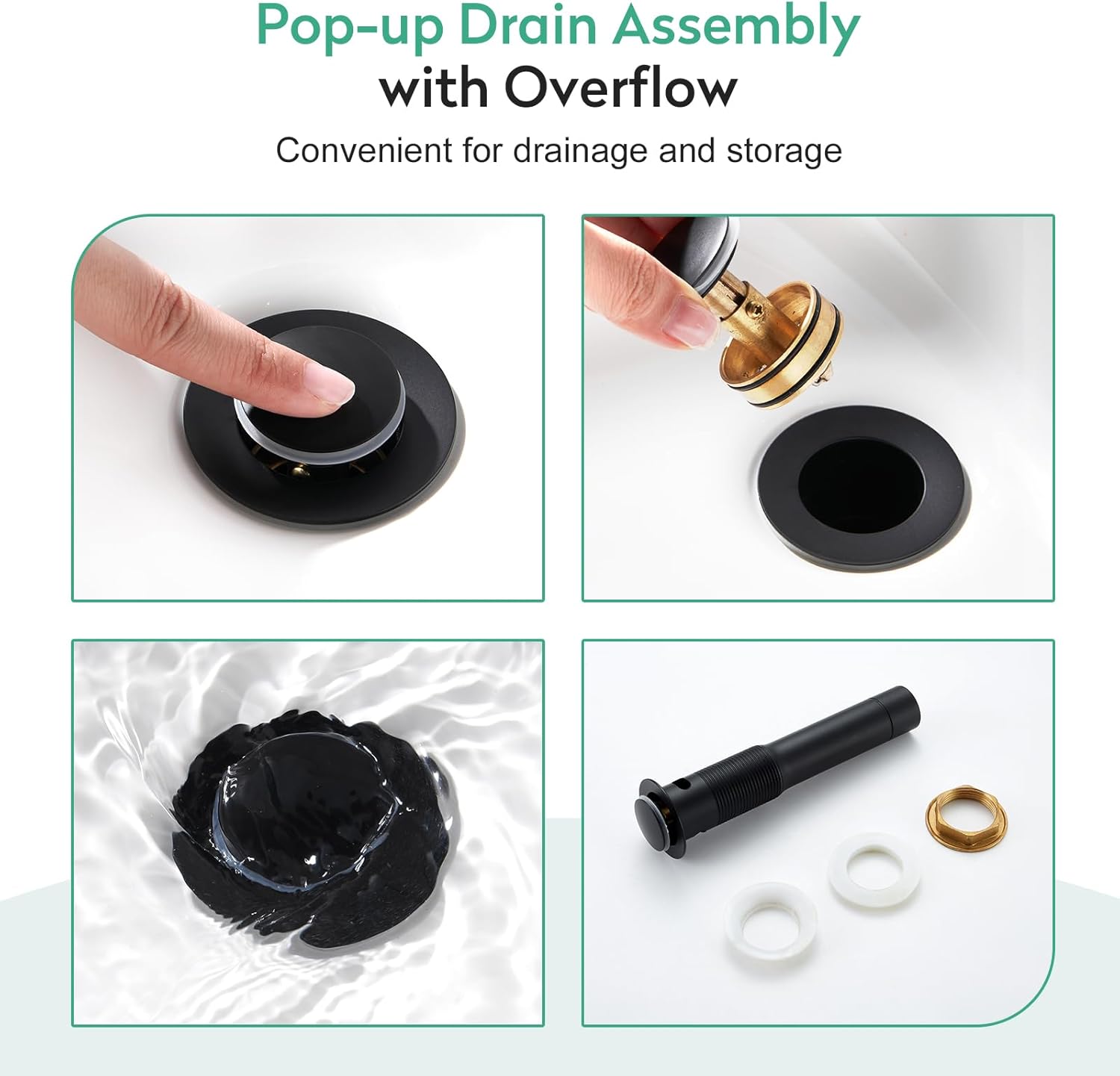 Pop-up Drain Assembly with Overflow

Convenient for drainage and storage