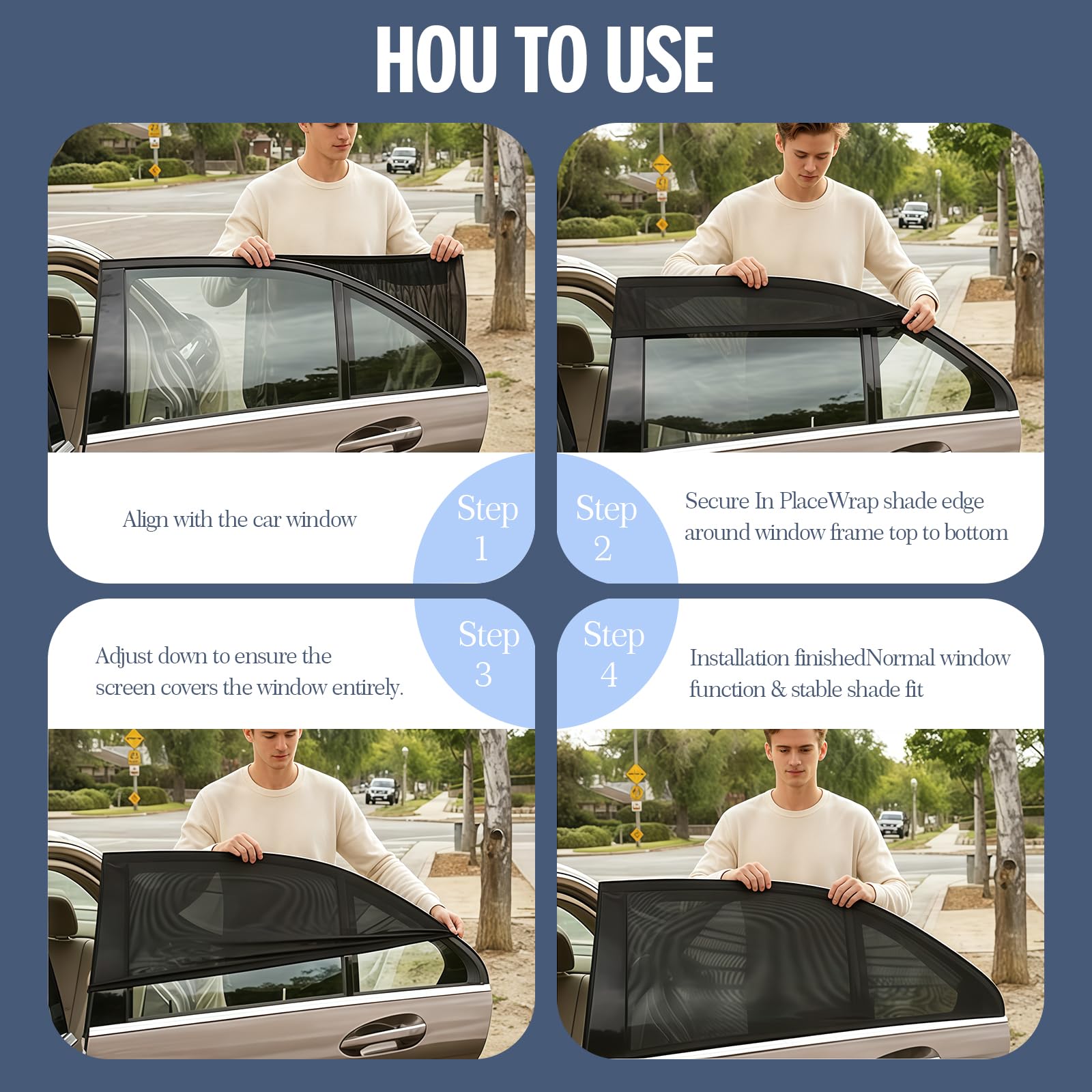 HOU TO USE

Align with the car window

Step
1

Step
2

Secure In PlaceWrap shade edge around window frame top to bottom

Adjust down to ensure the screen covers the window entirely.

Step
3

Step
4

Installation finishedNormal window function & stable shade fit