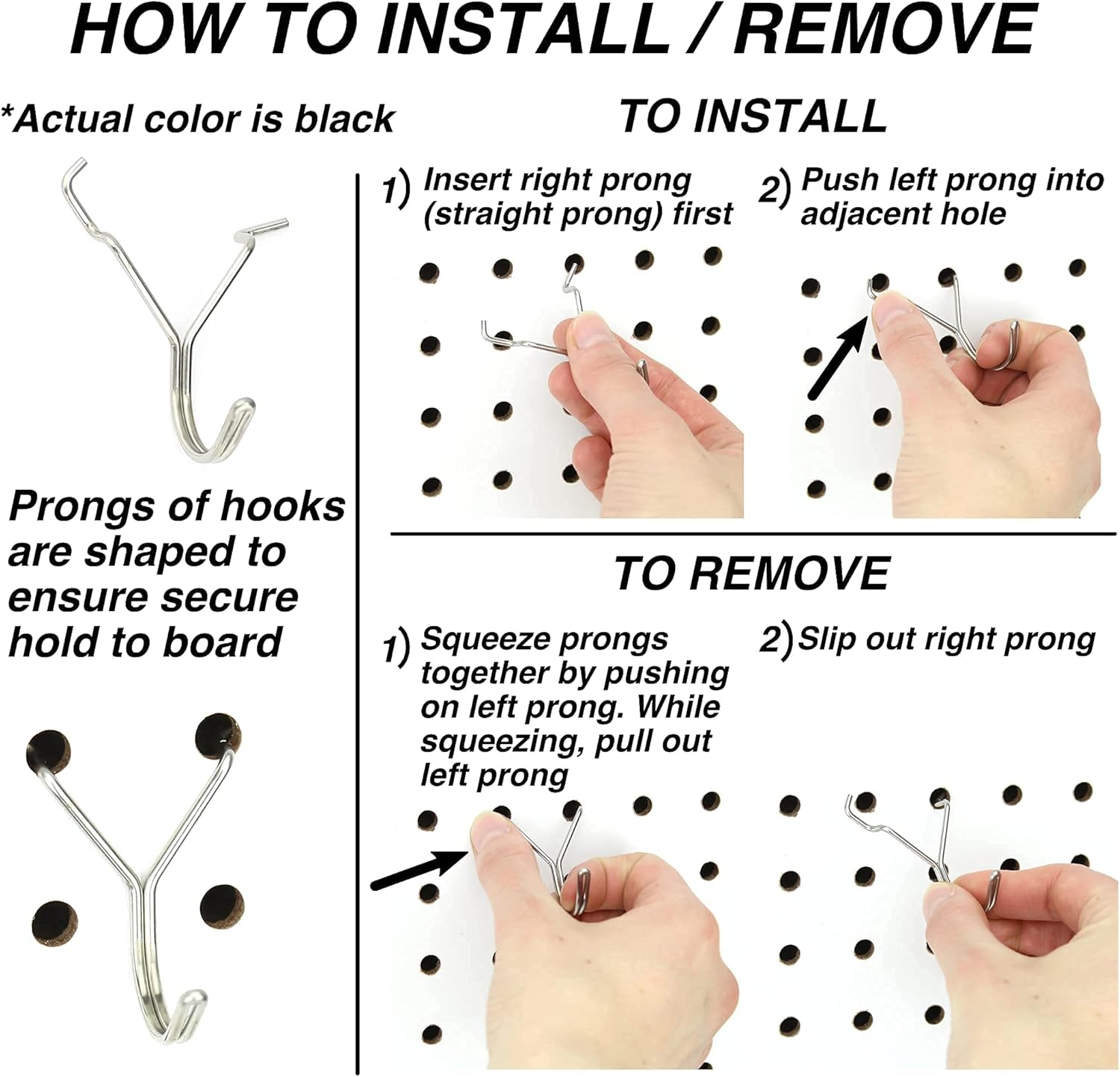 HOW TO INSTALL / REMOVE

*Actual color is black

Prongs of hooks are shaped to ensure secure hold to board

TO INSTALL

1) Insert right prong (straight prong) first

2) Push left prong into adjacent hole

TO REMOVE

1) Squeeze prongs together by pushing on left prong. While squeezing, pull out left prong

2) Slip out right prong