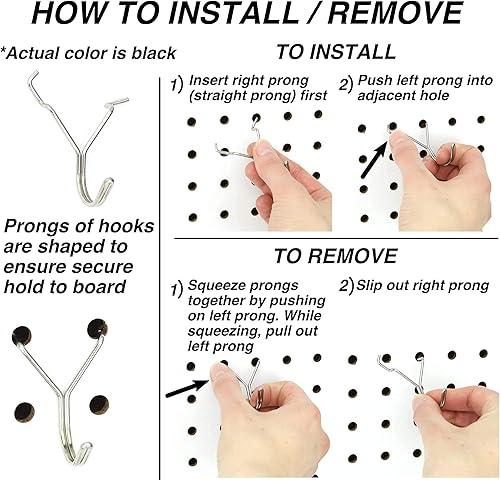 HOW TO INSTALL / REMOVE

*Actual color is black

Prongs of hooks are shaped to ensure secure hold to board

TO INSTALL

1) Insert right prong (straight prong) first

2) Push left prong into adjacent hole

TO REMOVE

1) Squeeze prongs together by pushing on left prong. While squeezing, pull out left prong

2) Slip out right prong