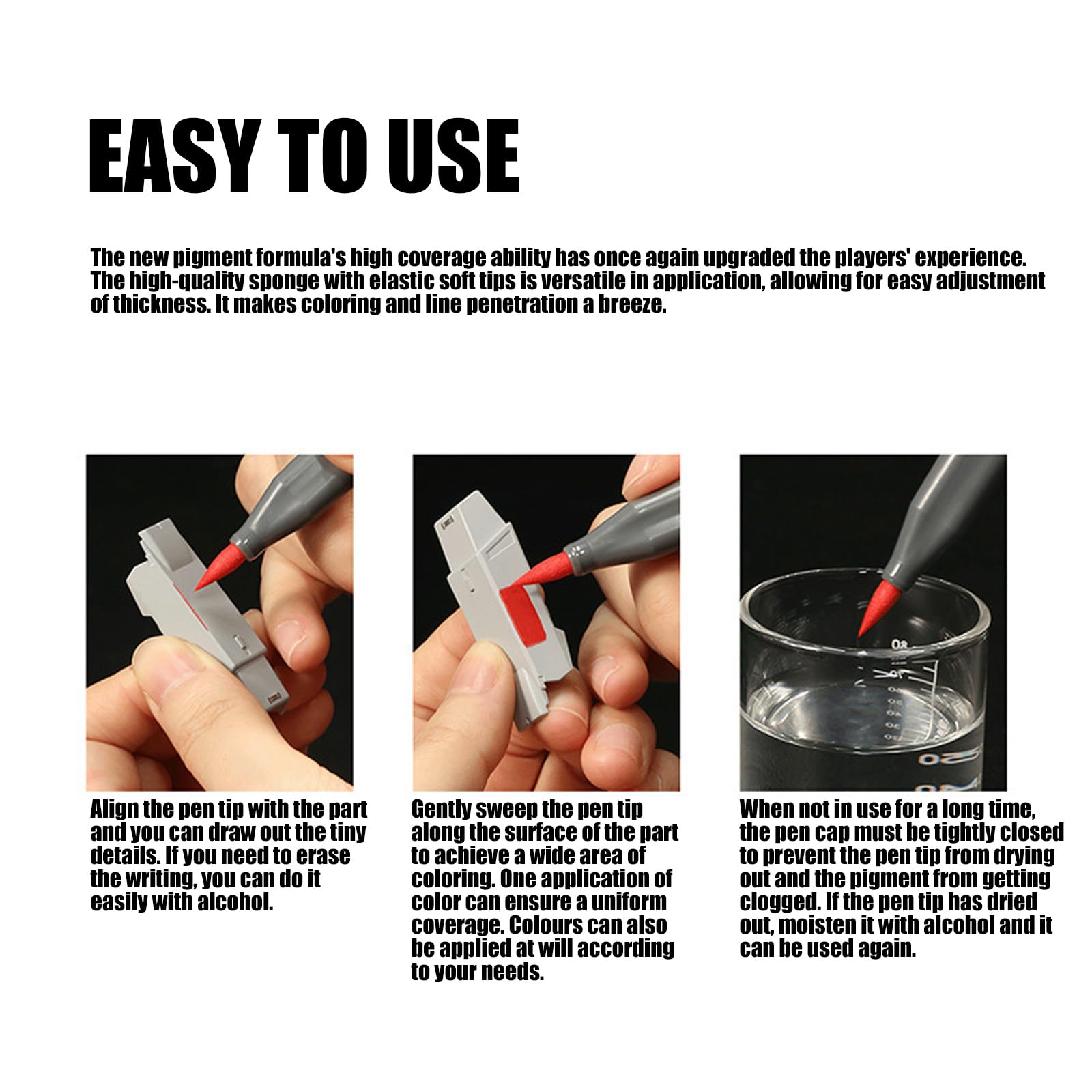 EASY TO USE

The new pigment formula's high coverage ability has once again upgraded the players' experience. The high-quality sponge with elastic soft tips is versatile in application, allowing for easy adjustment of thickness. It makes coloring and line penetration a breeze.

Align the pen tip with the part and you can draw out the tiny details. If you need to erase the writing, you can do it easily with alcohol.

Gently sweep the pen tip along the surface of the part to achieve a wide area of coloring. One application of color can ensure a uniform coverage. Colours can also be applied at will according to your needs.

When not in use for a long time, the pen cap must be tightly closed to prevent the pen tip from drying out and the pigment from getting clogged. If the pen tip has dried out, moisten it with alcohol and it can be used again.