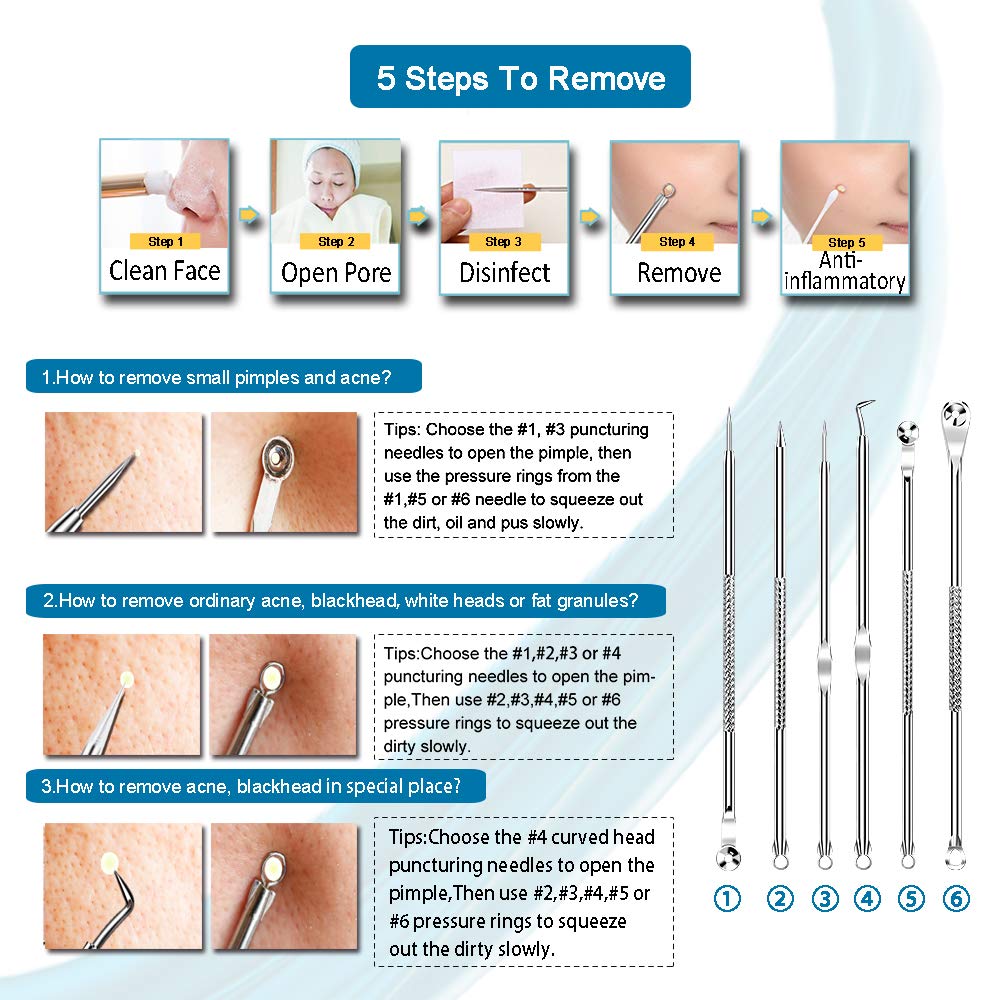 5 Steps To Remove

Step 1
Clean Face

Step 2
Open Pore

Step 3
Disinfect

Step 4
Remove

Step 5
Anti-inflammatory

1.How to remove small pimples and acne?

Tips: Choose the #1, #3 puncturing needles to open the pimple, then use the pressure rings from the #1,#5 or #6 needle to squeeze out the dirt, oil and pus slowly.

2.How to remove ordinary acne, blackhead, white heads or fat granules?

Tips:Choose the #1,#2,#3 or #4 puncturing needles to open the pimple,Then use #2,#3,#4,#5 or #6 pressure rings to squeeze out the dirty slowly.

3.How to remove acne, blackhead in special place?

Tips:Choose the #4 curved head puncturing needles to open the pimple,Then use #2,#3,#4,#5 or #6 pressure rings to squeeze out the dirty slowly.

① ② ③ ④ ⑤ ⑥