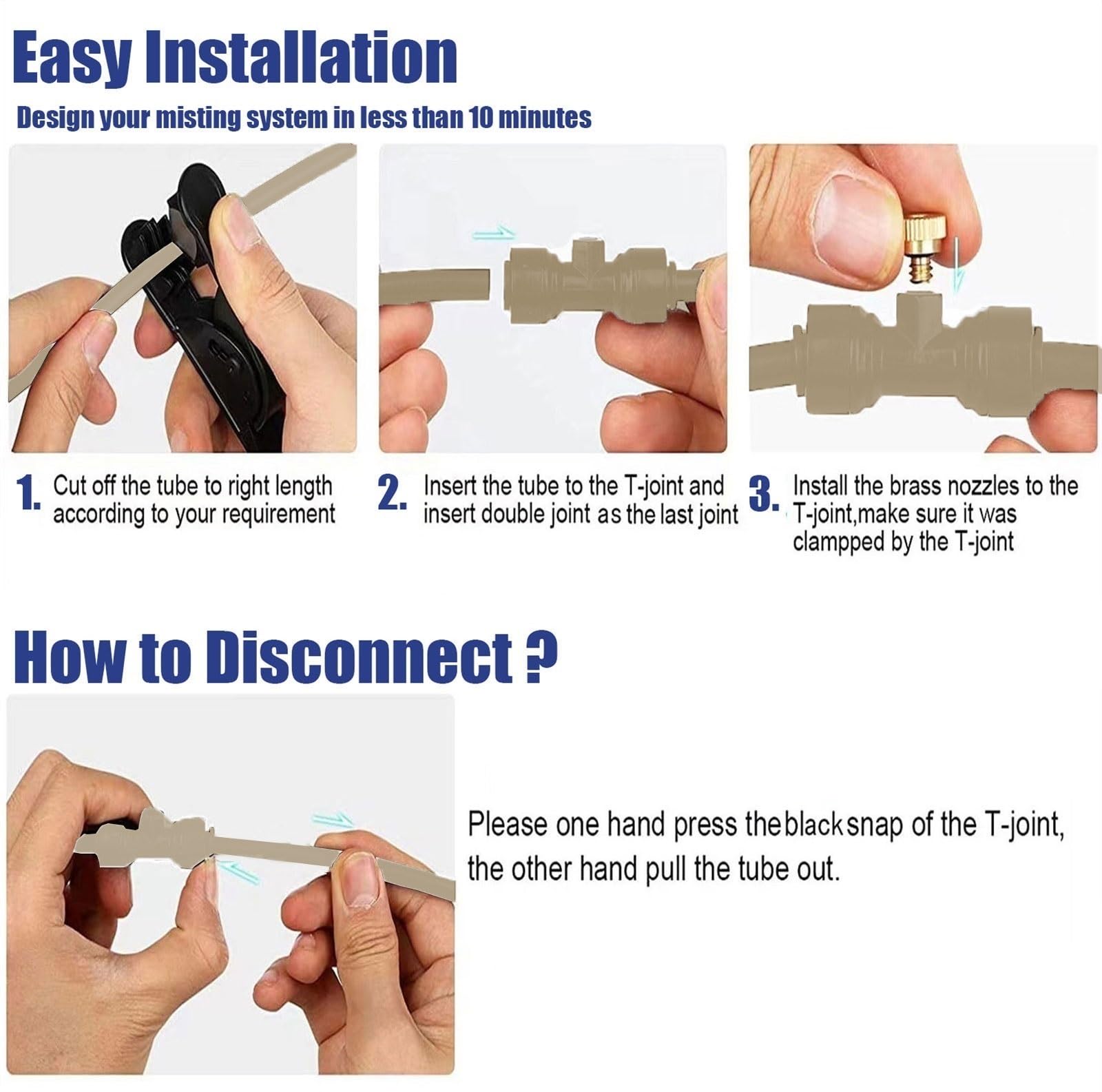 Easy Installation

Design your misting system in less than 10 minutes

1. Cut off the tube to right length according to your requirement

2. Insert the tube to the T-joint and insert double joint as the last joint

3. Install the brass nozzles to the T-joint,make sure it was clampped by the T-joint

How to Disconnect ?

Please one hand press the black snap of the T-joint, the other hand pull the tube out.