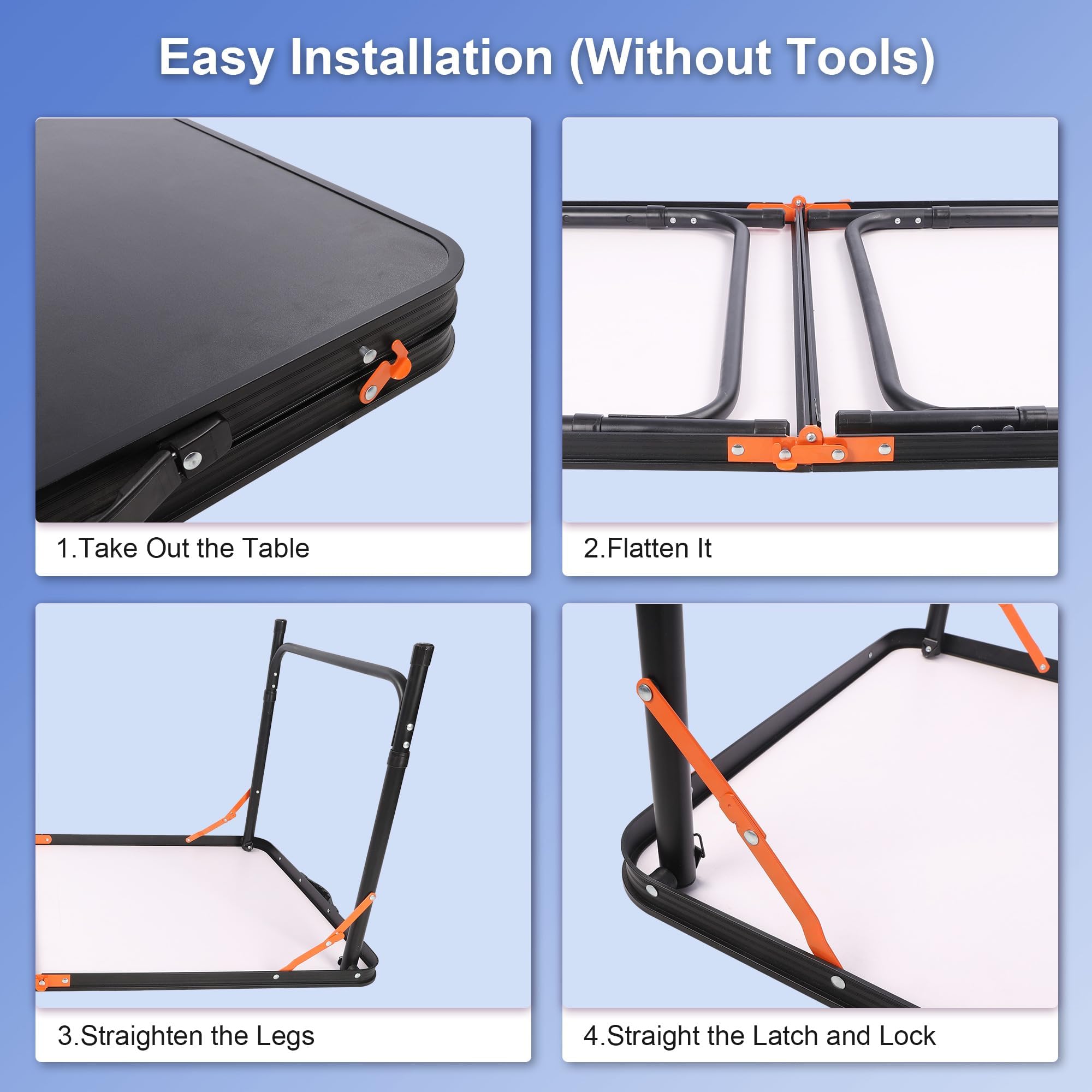 Easy Installation (Without Tools)

1.Take Out the Table

2.Flatten It

3.Straighten the Legs

4.Straight the Latch and Lock