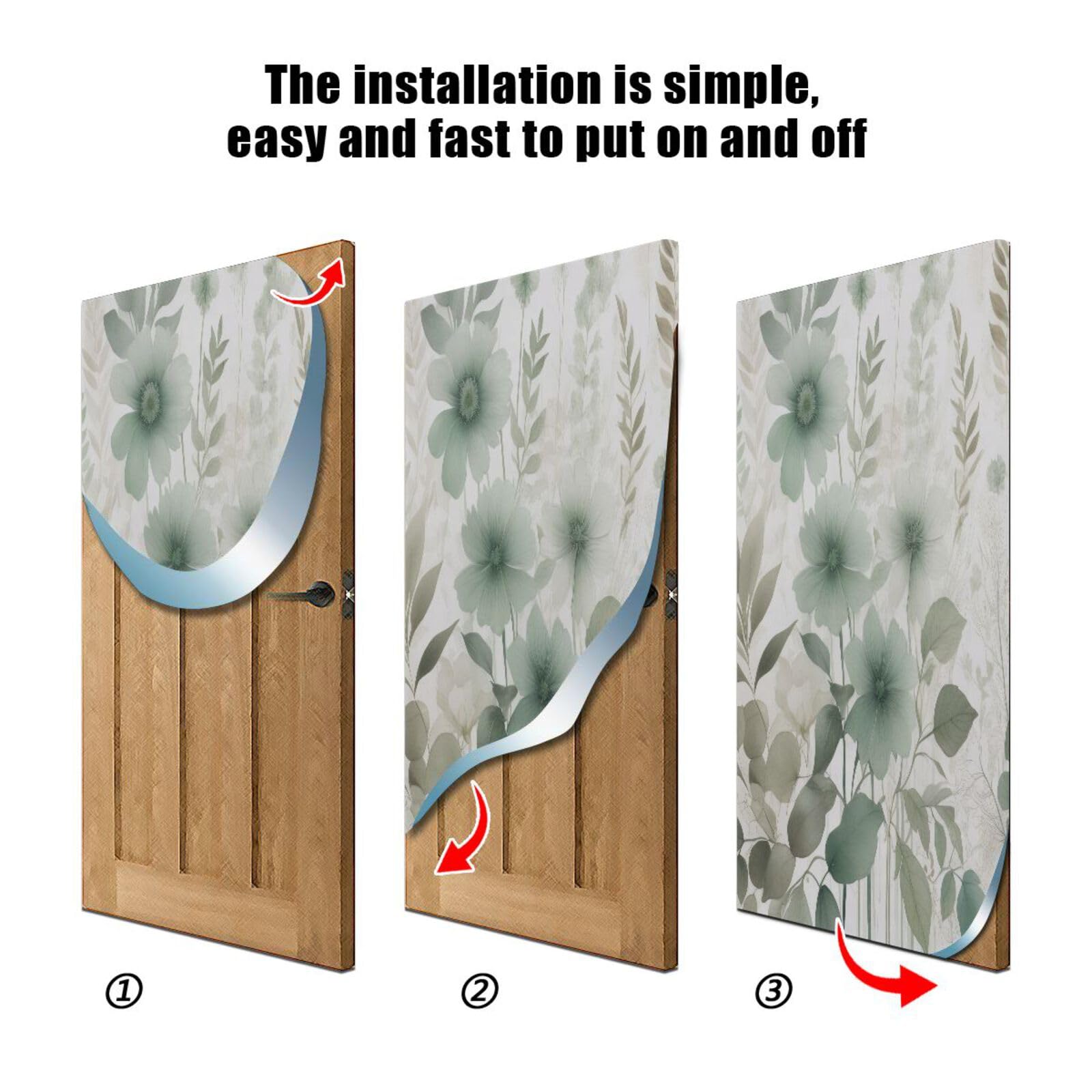 The installation is simple, easy and fast to put on and off

①

②

③