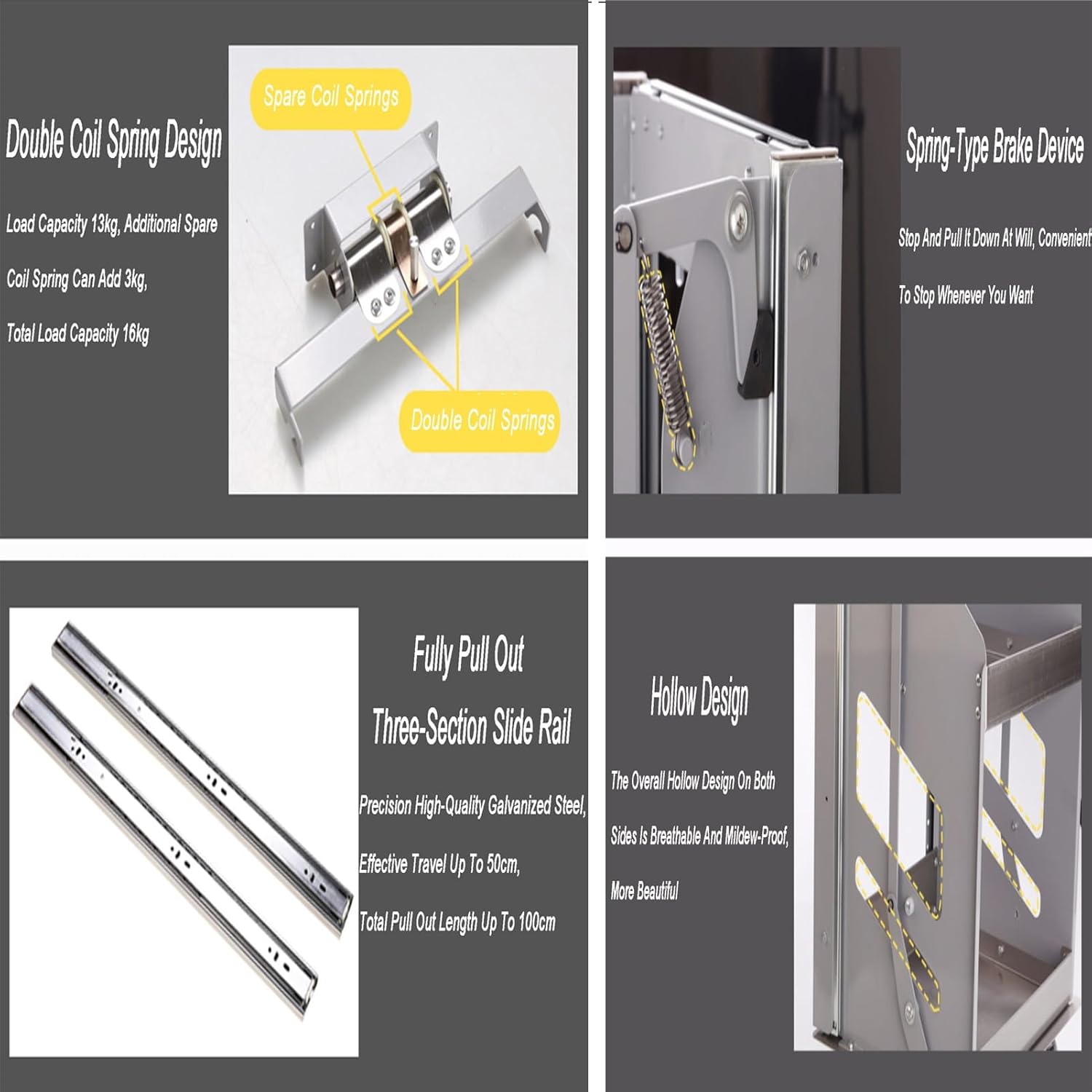 Double Coil Spring Design

Load Capacity 13kg, Additional Spare

Coil Spring Can Add 3kg,

Total Load Capacity 16kg

Spare Coil Springs

Double Coil Springs

Spring-Type Brake Device

Stop And Pull It Down At Will, Convenient

To Stop Whenever You Want

Fully Pull Out

Three-Section Slide Rail

Precision High-Quality Galvanized Steel,

Effective Travel Up To 50cm,

Total Pull Out Length Up To 100cm

Hollow Design

The Overall Hollow Design On Both

Sides Is Breathable And Mildew-Proof,

More Beautiful