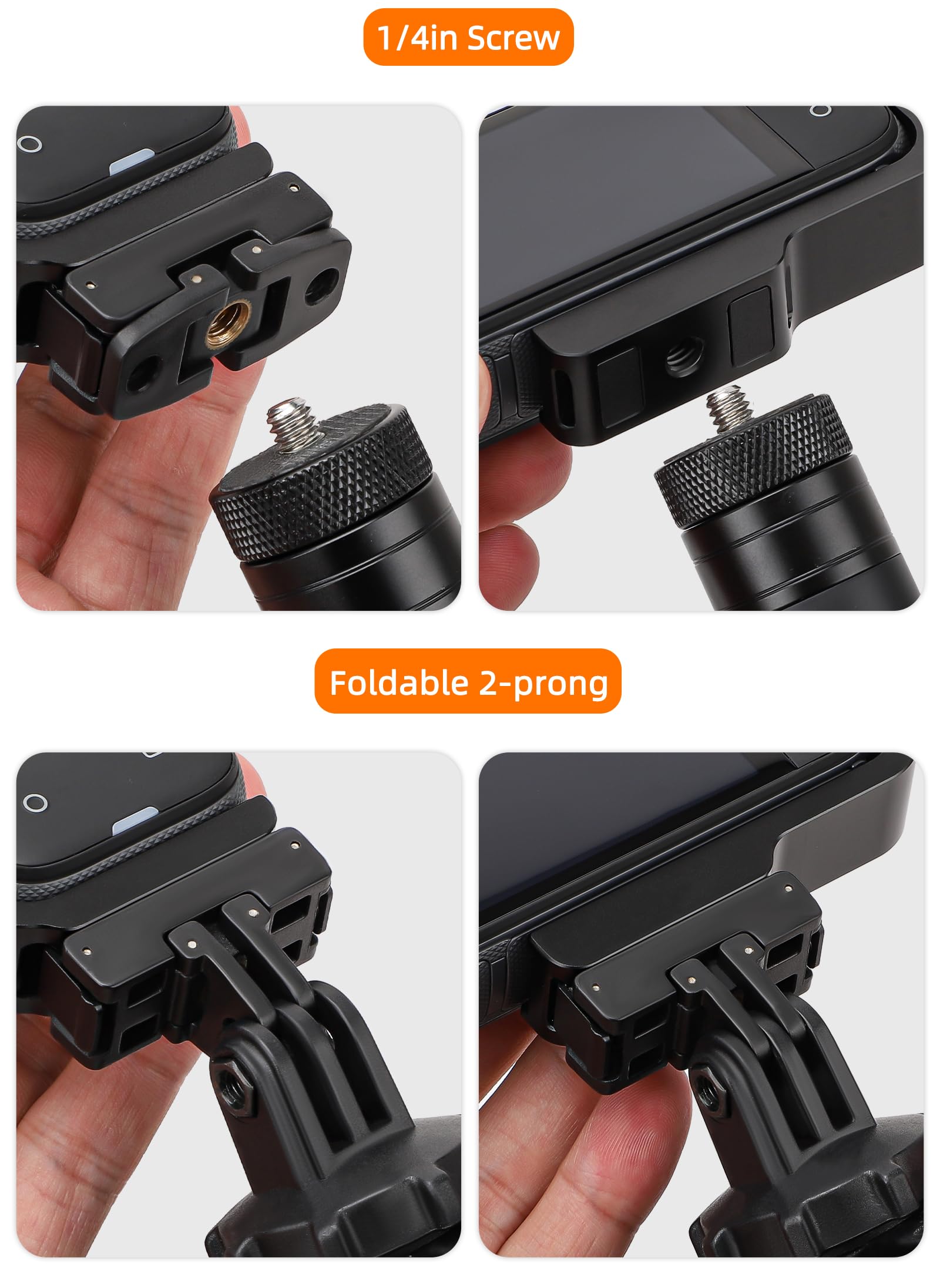 1/4in Screw

Foldable 2-prong