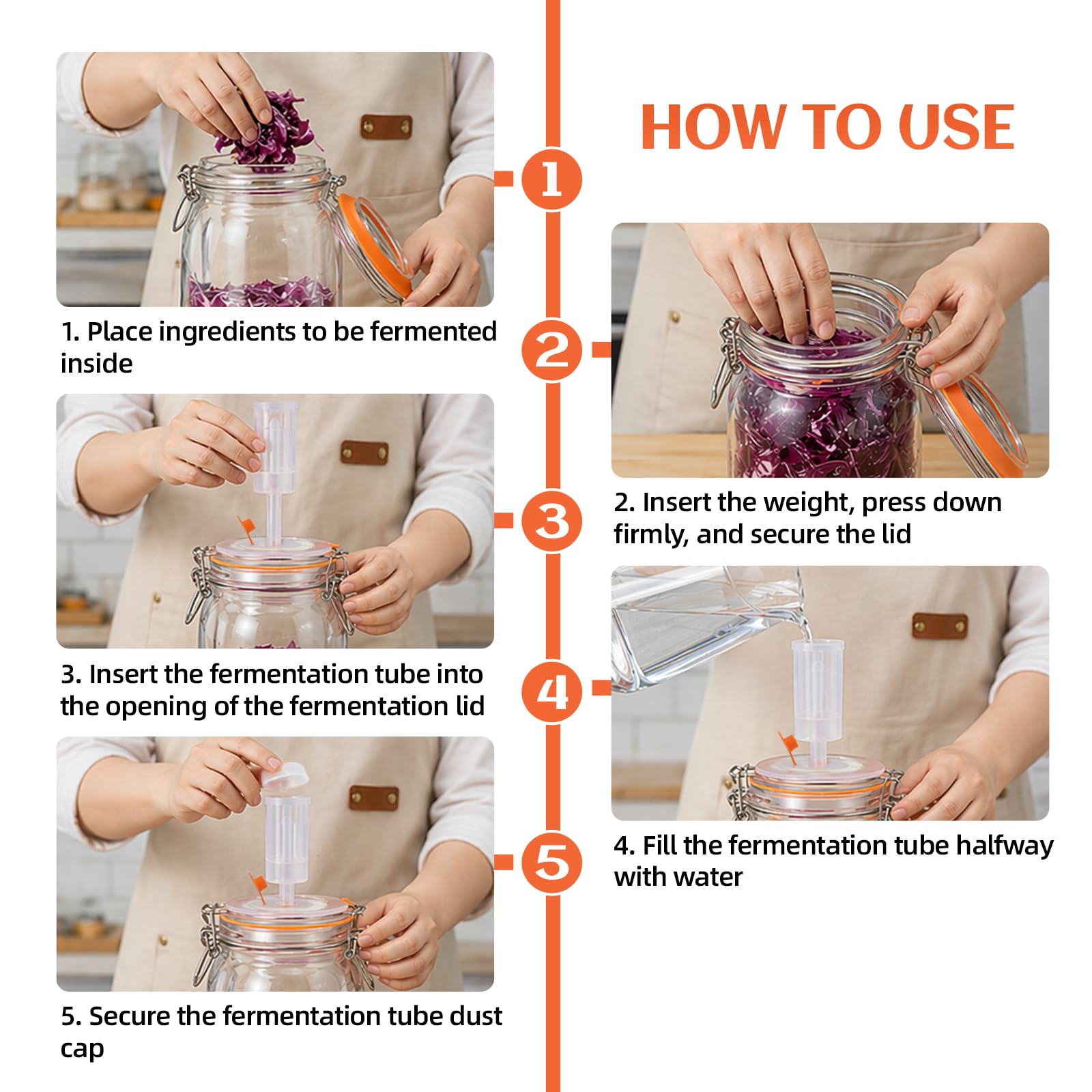 HOW TO USE

1

1. Place ingredients to be fermented inside

2

2. Insert the weight, press down firmly, and secure the lid

3

3. Insert the fermentation tube into the opening of the fermentation lid

4

4. Fill the fermentation tube halfway with water

5

5. Secure the fermentation tube dust cap