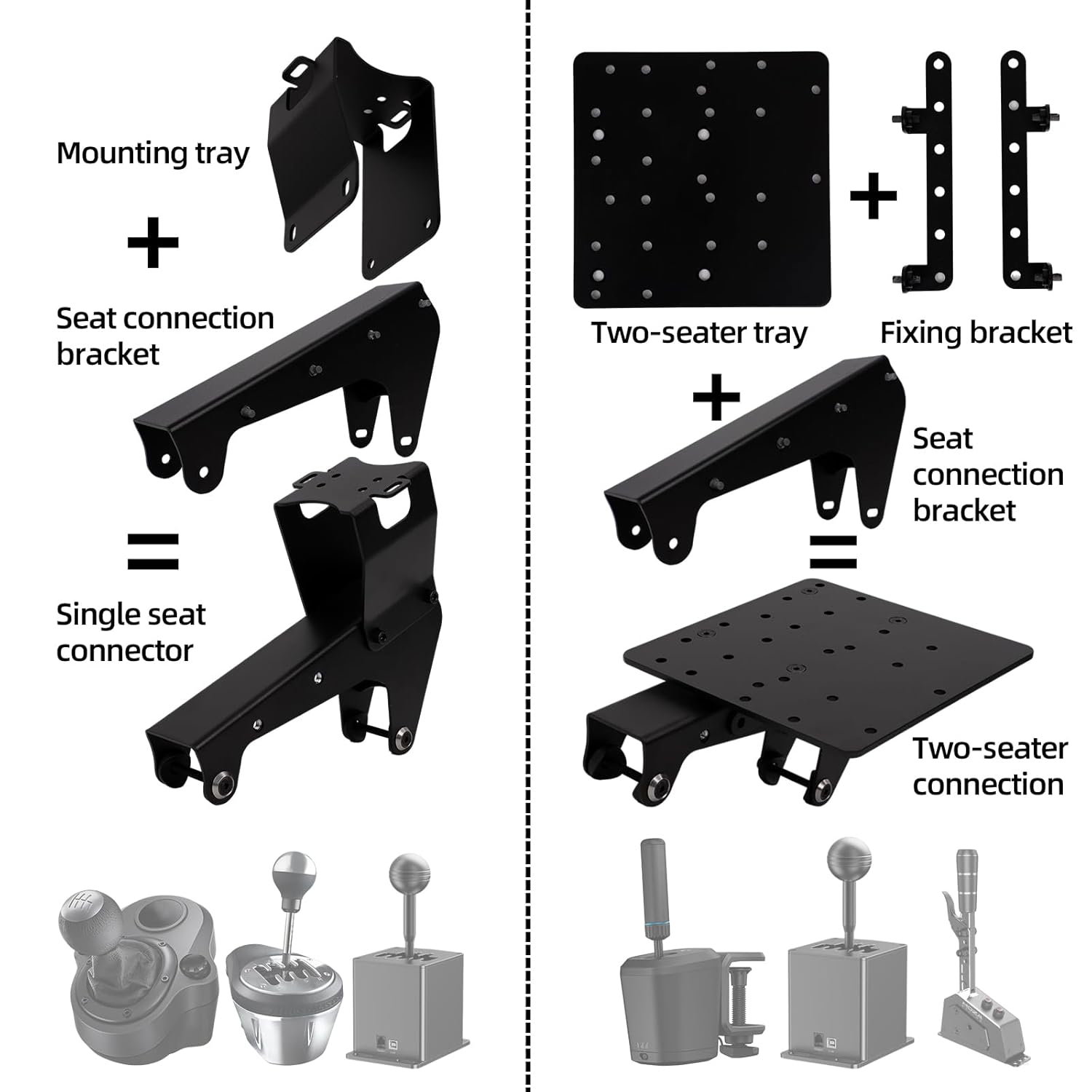 Mounting tray

+

Seat connection bracket

=

Single seat connector

Two-seater tray

+

Fixing bracket

+

Seat connection bracket

=

Two-seater connection