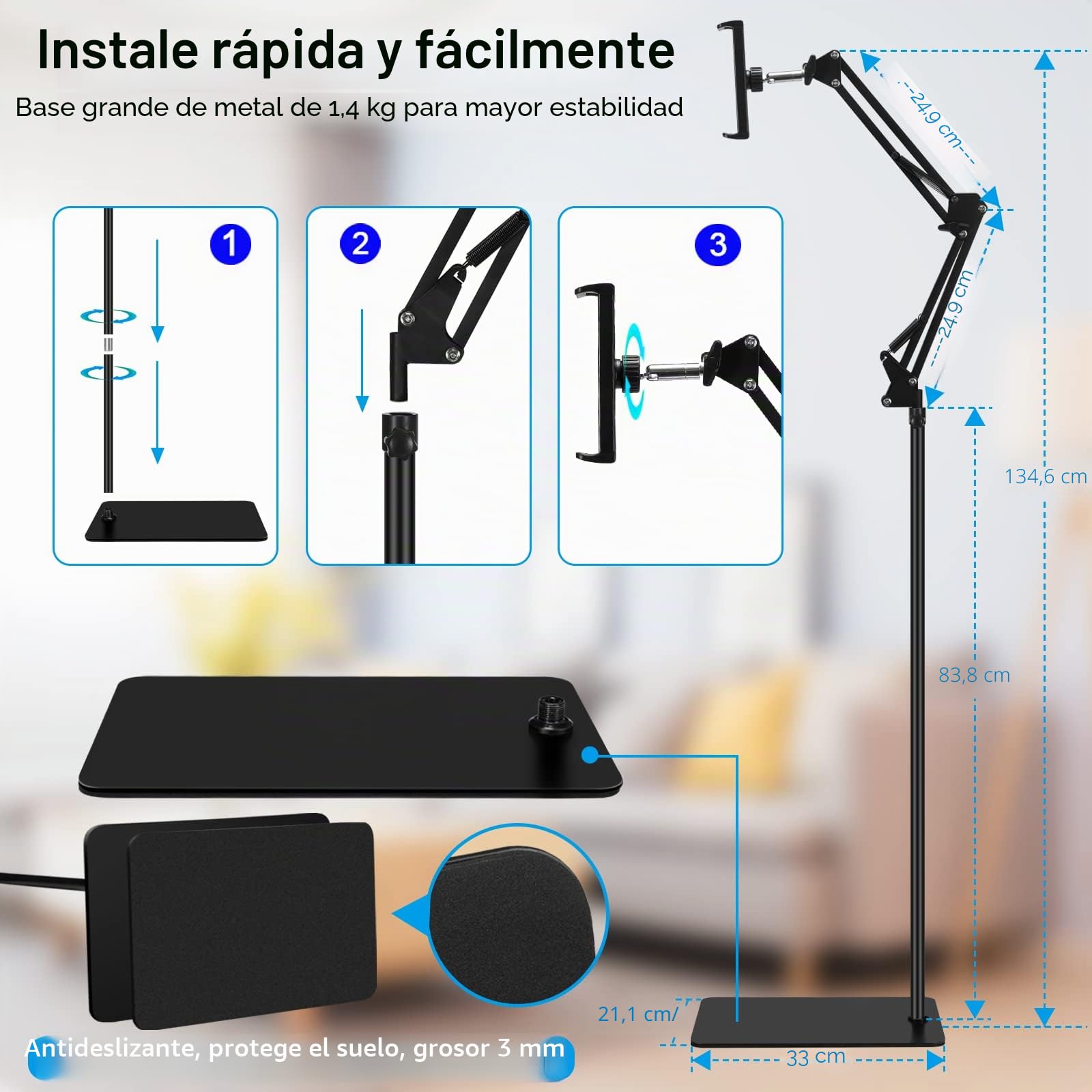 Instale rápida y fácilmente

Base grande de metal de 1,4 kg para mayor estabilidad

1

2

3

24,9 cm

24,9 cm

134,6 cm

83,8 cm

21,1 cm

33 cm

Antideslizante, protege el suelo, grosor 3 mm