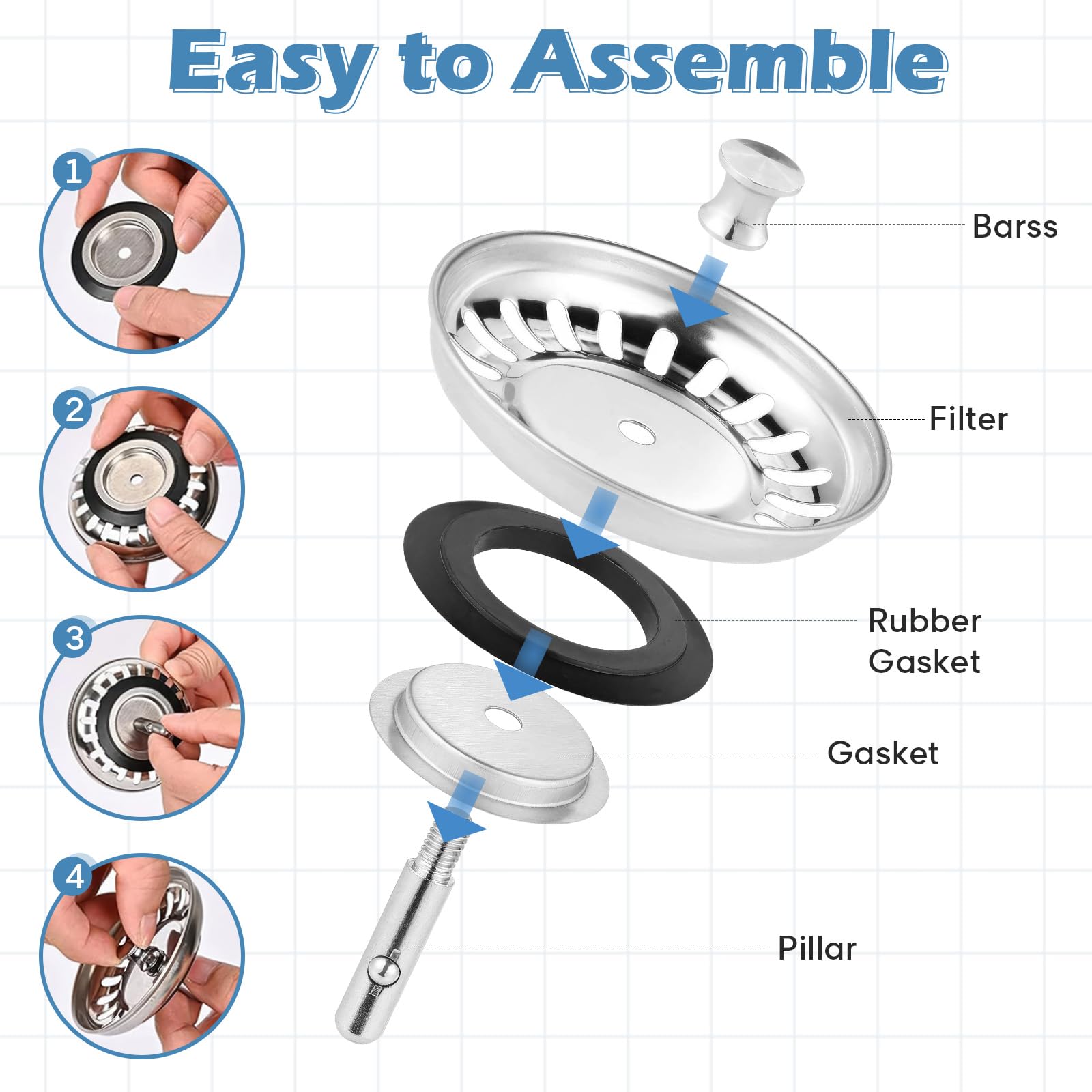 Easy to Assemble

1

2

3

4

Barss

Filter

Rubber Gasket

Gasket

Pillar