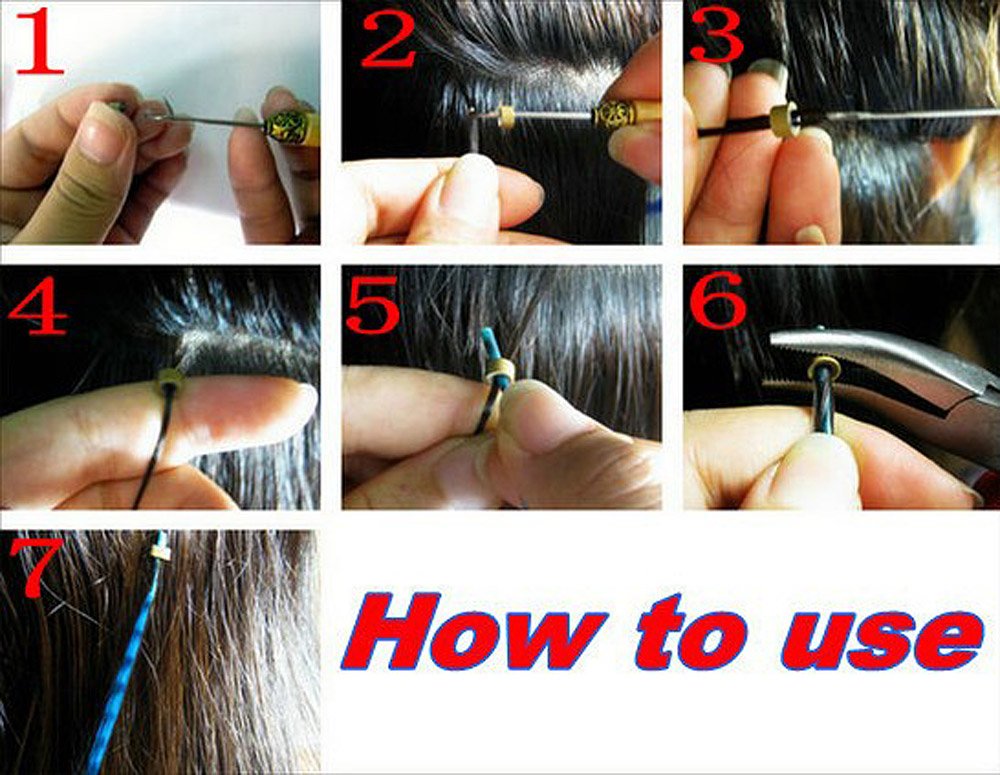 1

2

3

4

5

6

7

How to use