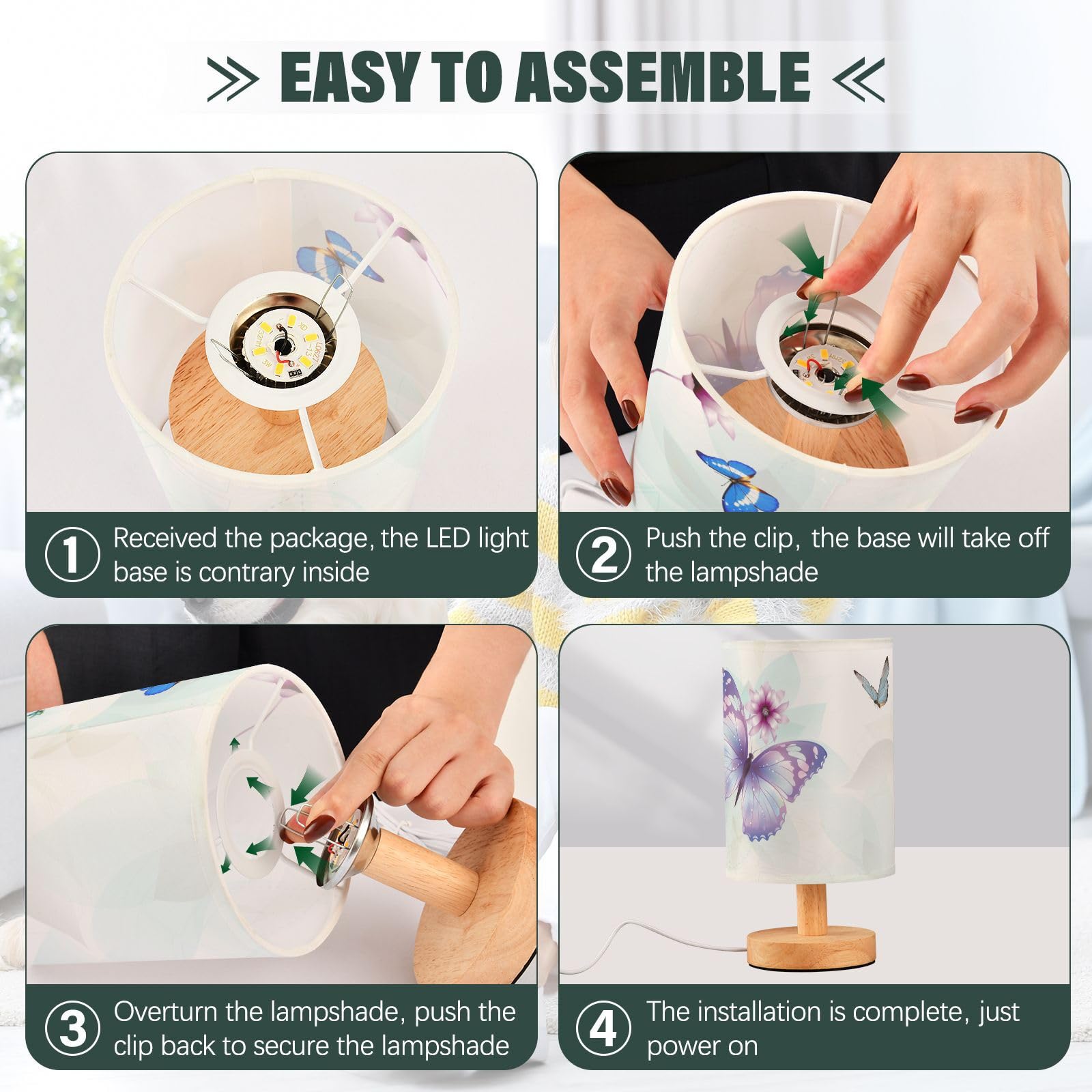 EASY TO ASSEMBLE

1 Received the package, the LED light base is contrary inside

2 Push the clip, the base will take off the lampshade

3 Overturn the lampshade, push the clip back to secure the lampshade

4 The installation is complete, just power on