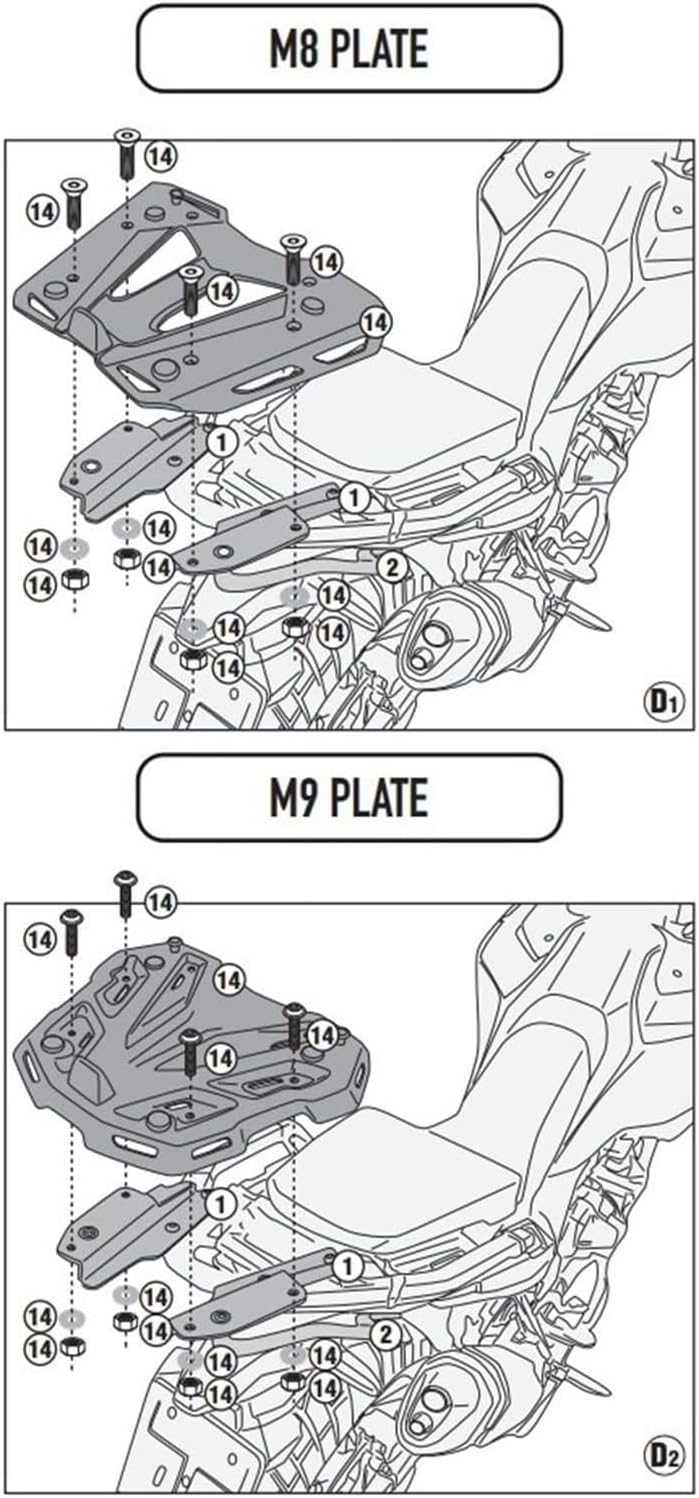 M8 PLATE

14
14
14
14
14
1
1
14
14
14
14
2
14
14
14
14
D1

M9 PLATE

14
14
14
14
14
1
1
14
14
14
14
2
14
14
14
14
D2