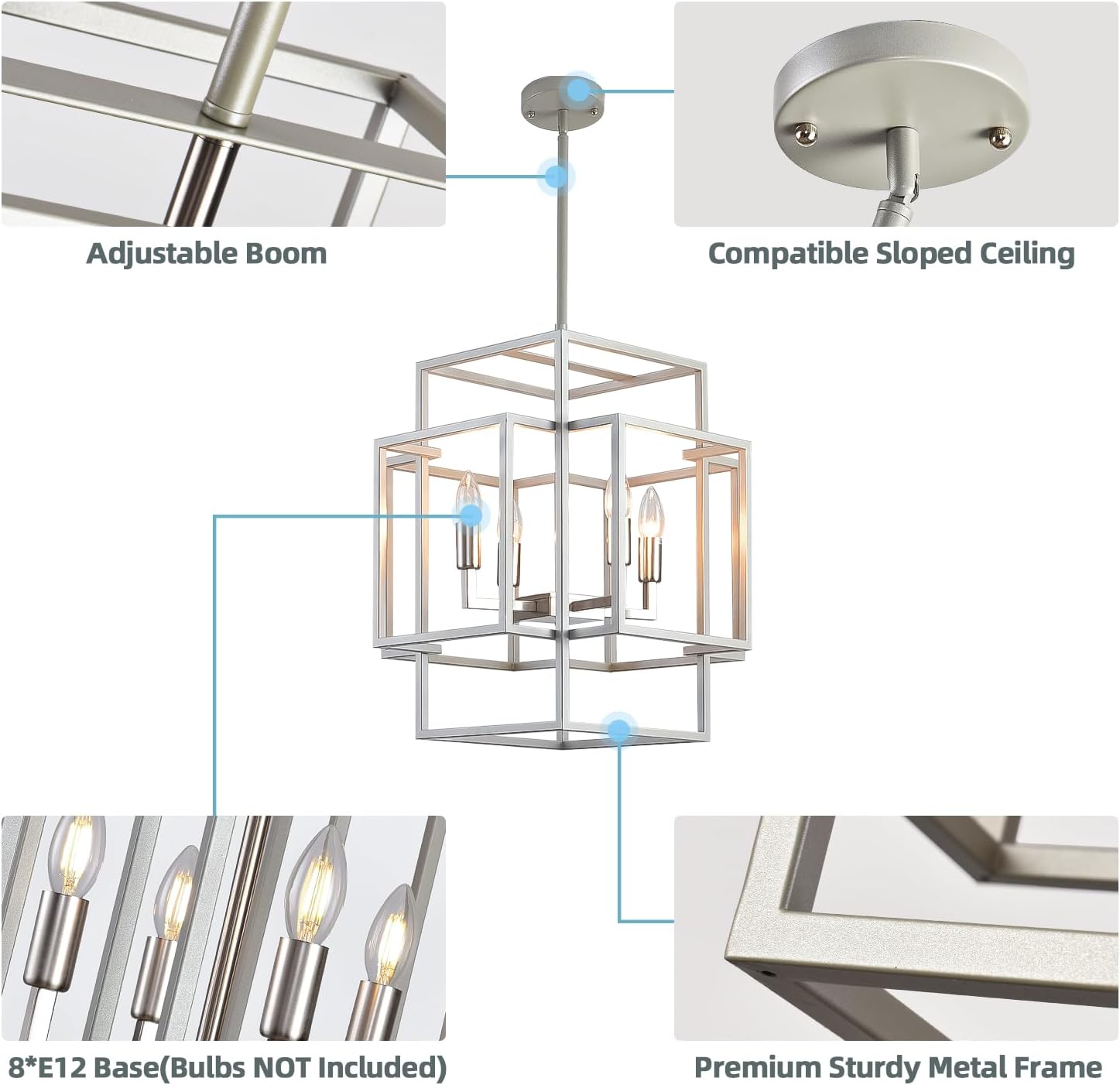 Adjustable Boom

Compatible Sloped Ceiling

8*E12 Base(Bulbs NOT Included)

Premium Sturdy Metal Frame