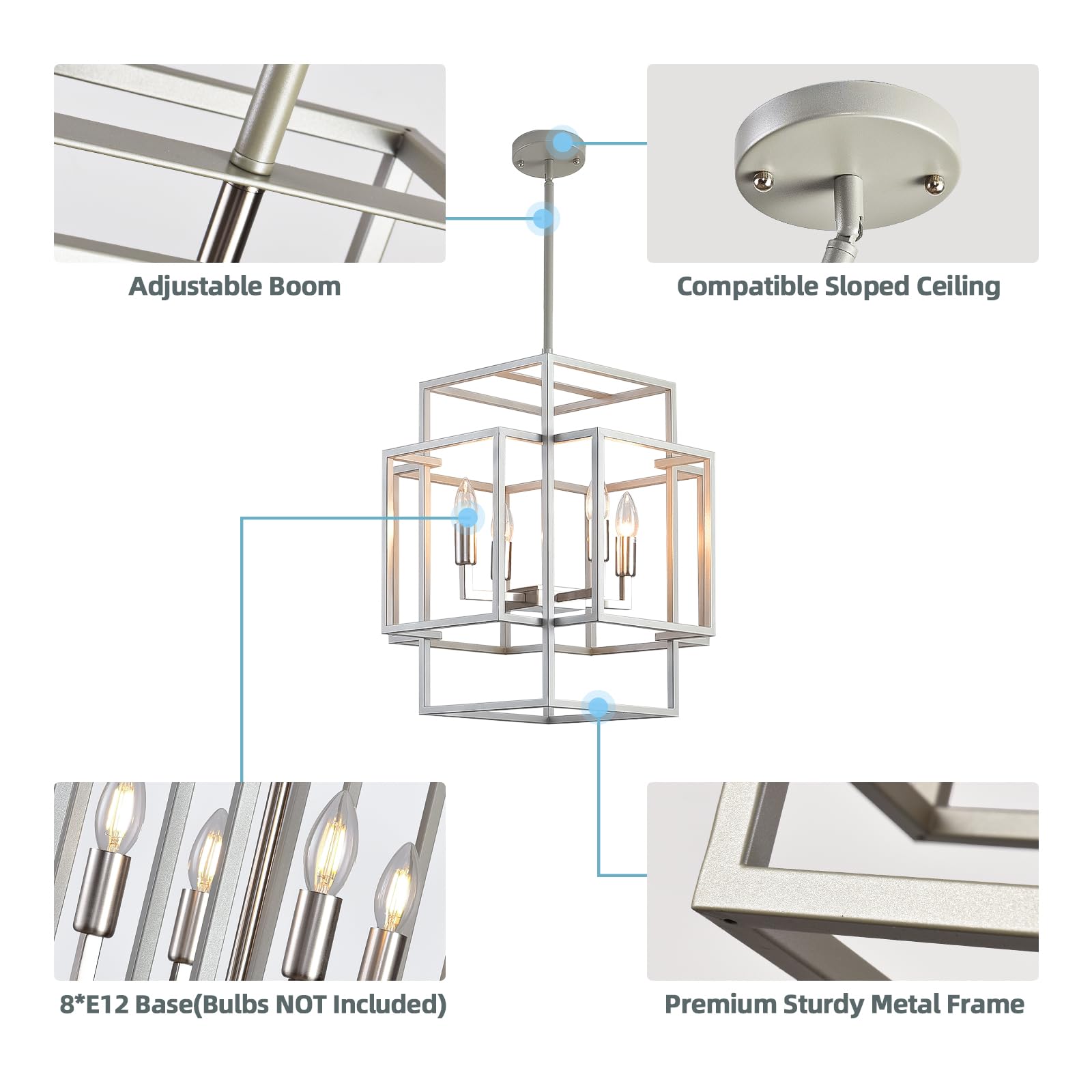 Adjustable Boom

Compatible Sloped Ceiling

8*E12 Base(Bulbs NOT Included)

Premium Sturdy Metal Frame