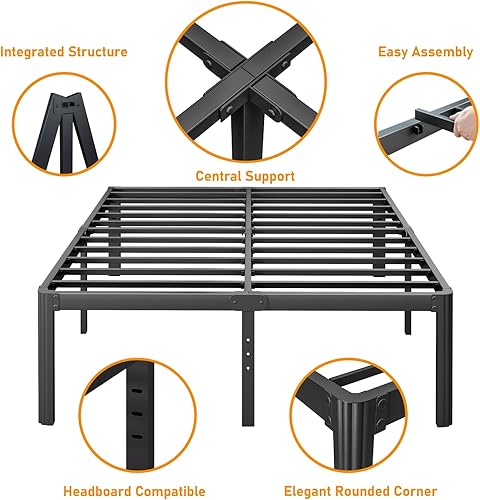 Integrated Structure

Easy Assembly

Central Support

Headboard Compatible

Elegant Rounded Corner