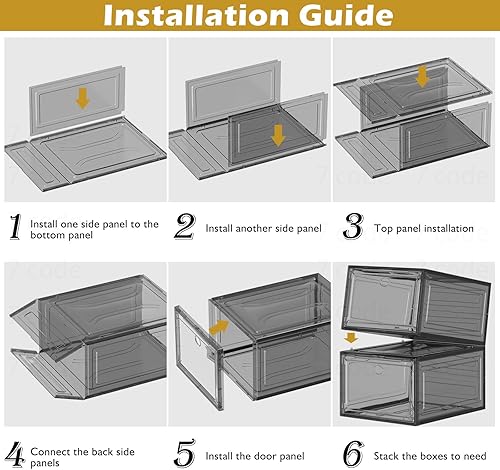 Installation Guide

1 Install one side panel to the bottom panel

2 Install another side panel

3 Top panel installation

4 Connect the back side panels

5 Install the door panel

6 Stack the boxes to need