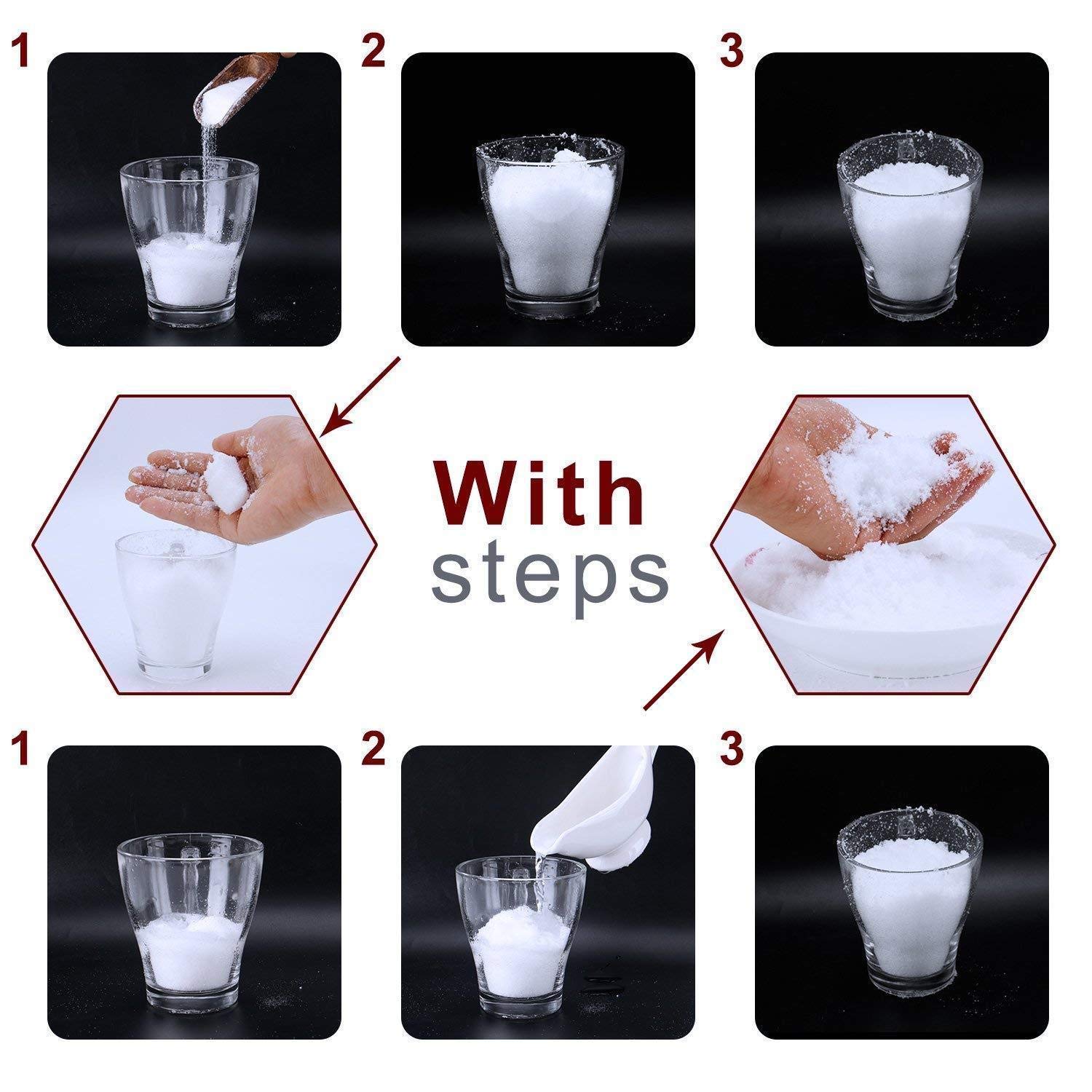 1

2

3

With
steps

1

2

3