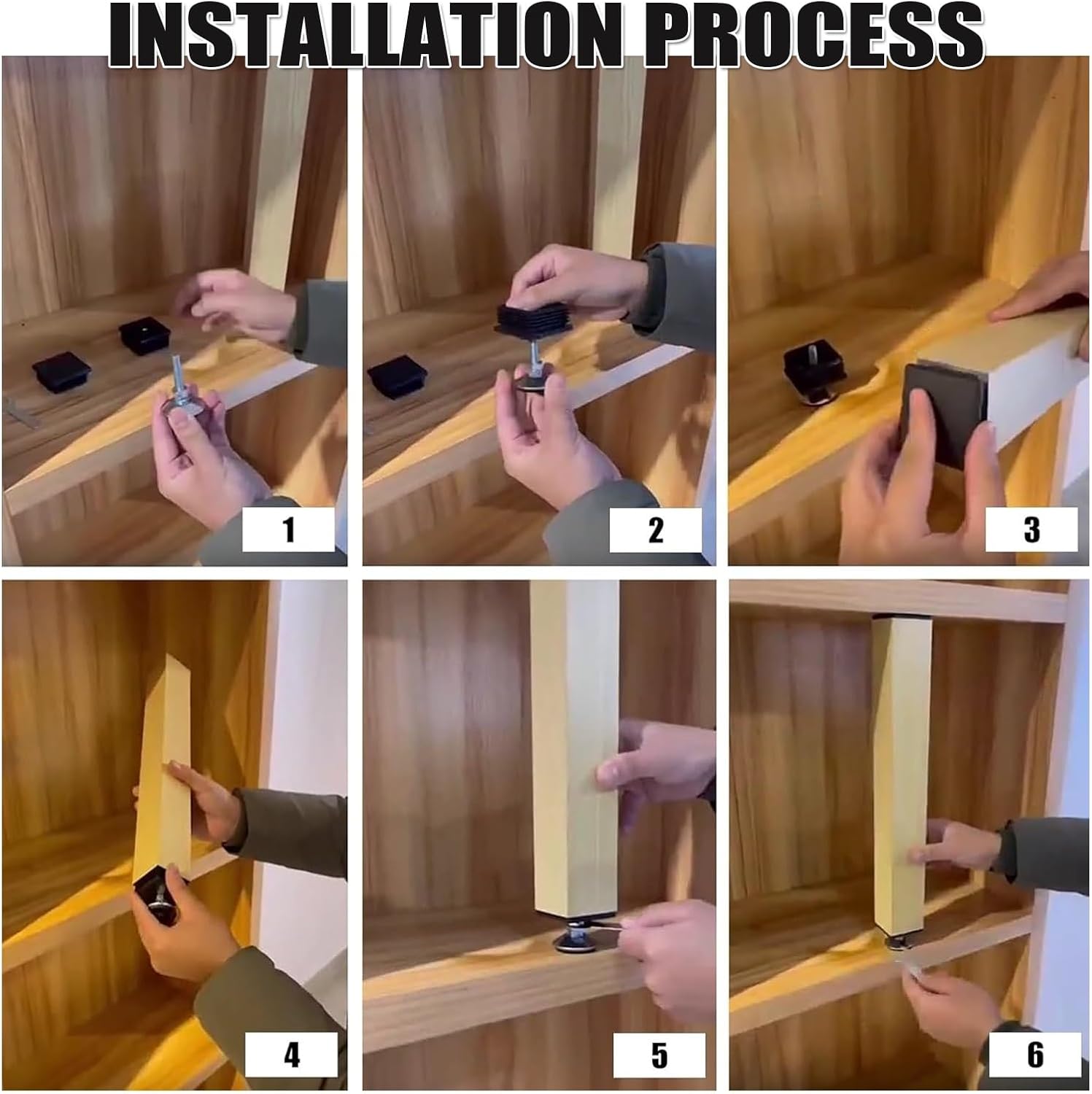 INSTALLATION PROCESS

1

2

3

4

5

6