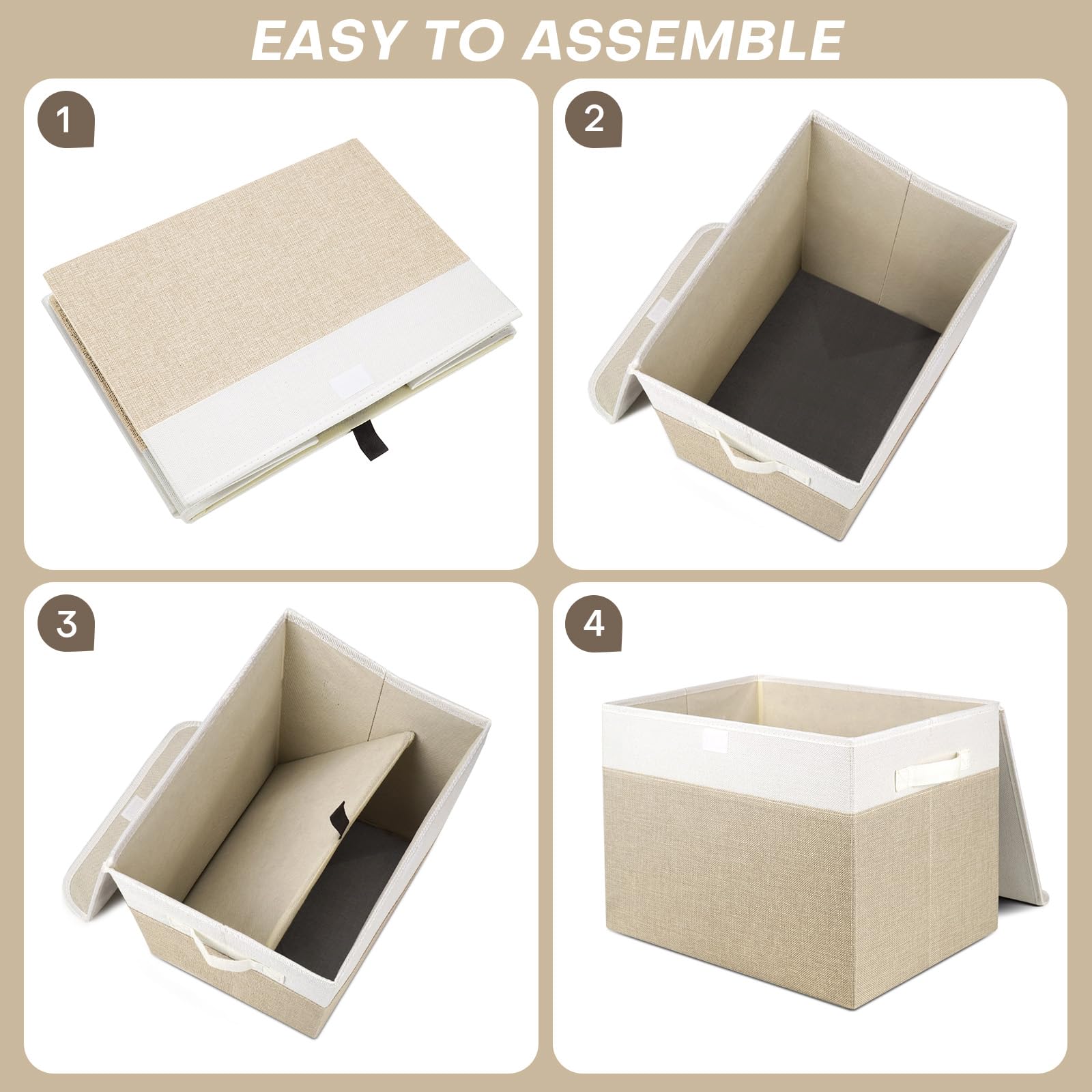 EASY TO ASSEMBLE

1

2

3

4