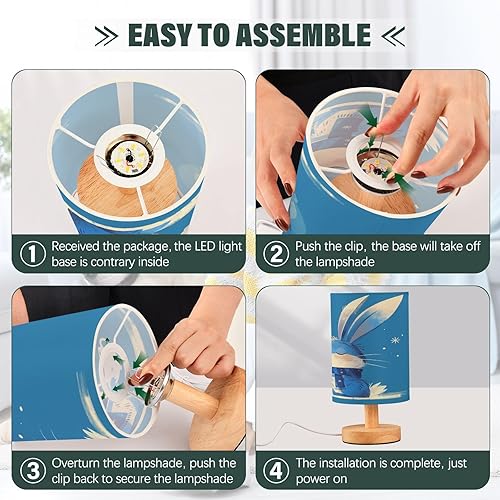 EASY TO ASSEMBLE

① Received the package, the LED light base is contrary inside

② Push the clip, the base will take off the lampshade

③ Overturn the lampshade, push the clip back to secure the lampshade

④ The installation is complete, just power on