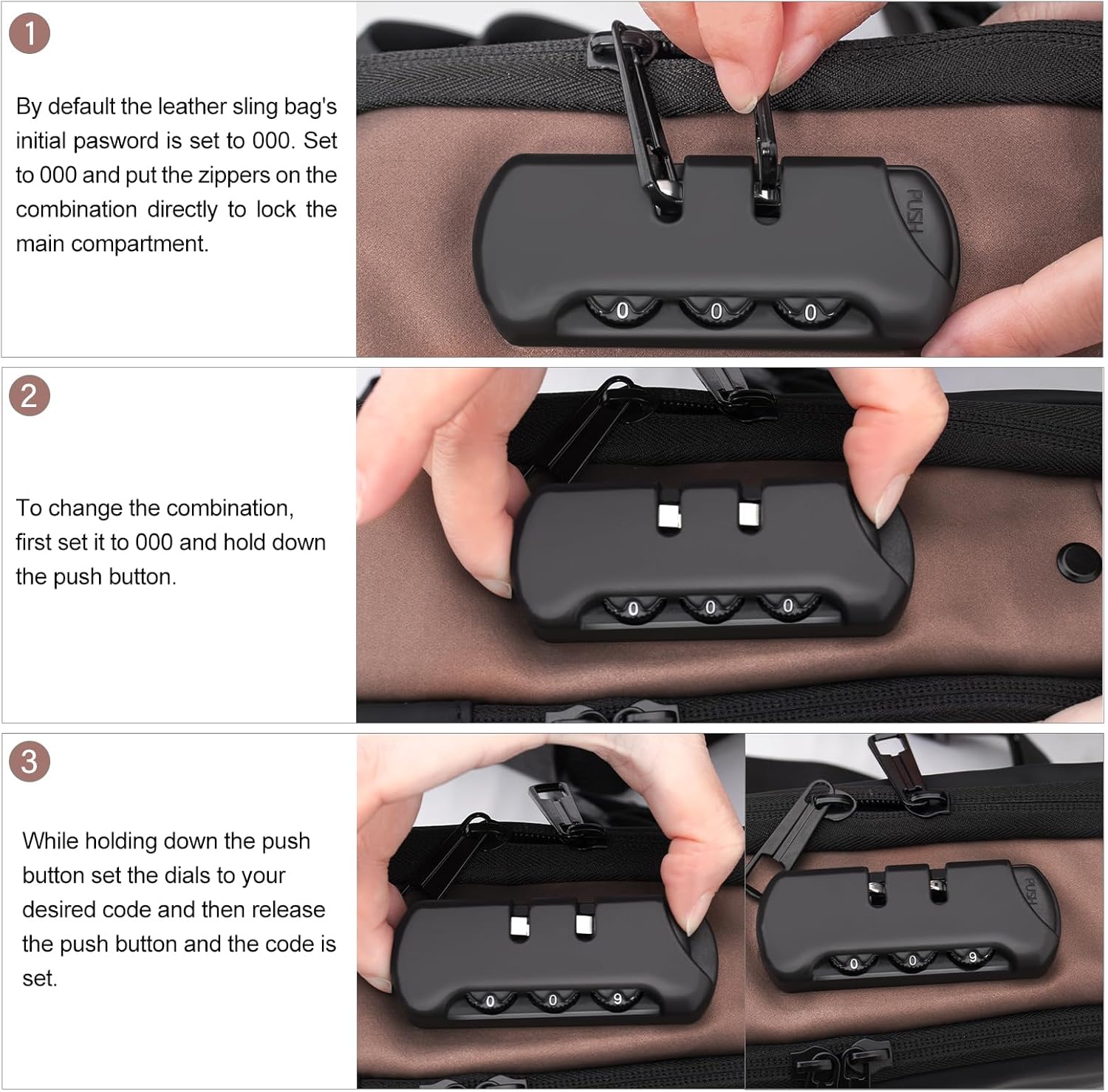 1

By default the leather sling bag's initial pasword is set to 000. Set to 000 and put the zippers on the combination directly to lock the main compartment.

PUSH

0 0 0

2

To change the combination, first set it to 000 and hold down the push button.

0 0 0

3

While holding down the push button set the dials to your desired code and then release the push button and the code is set.

0 0 9

PUSH

0 0 9