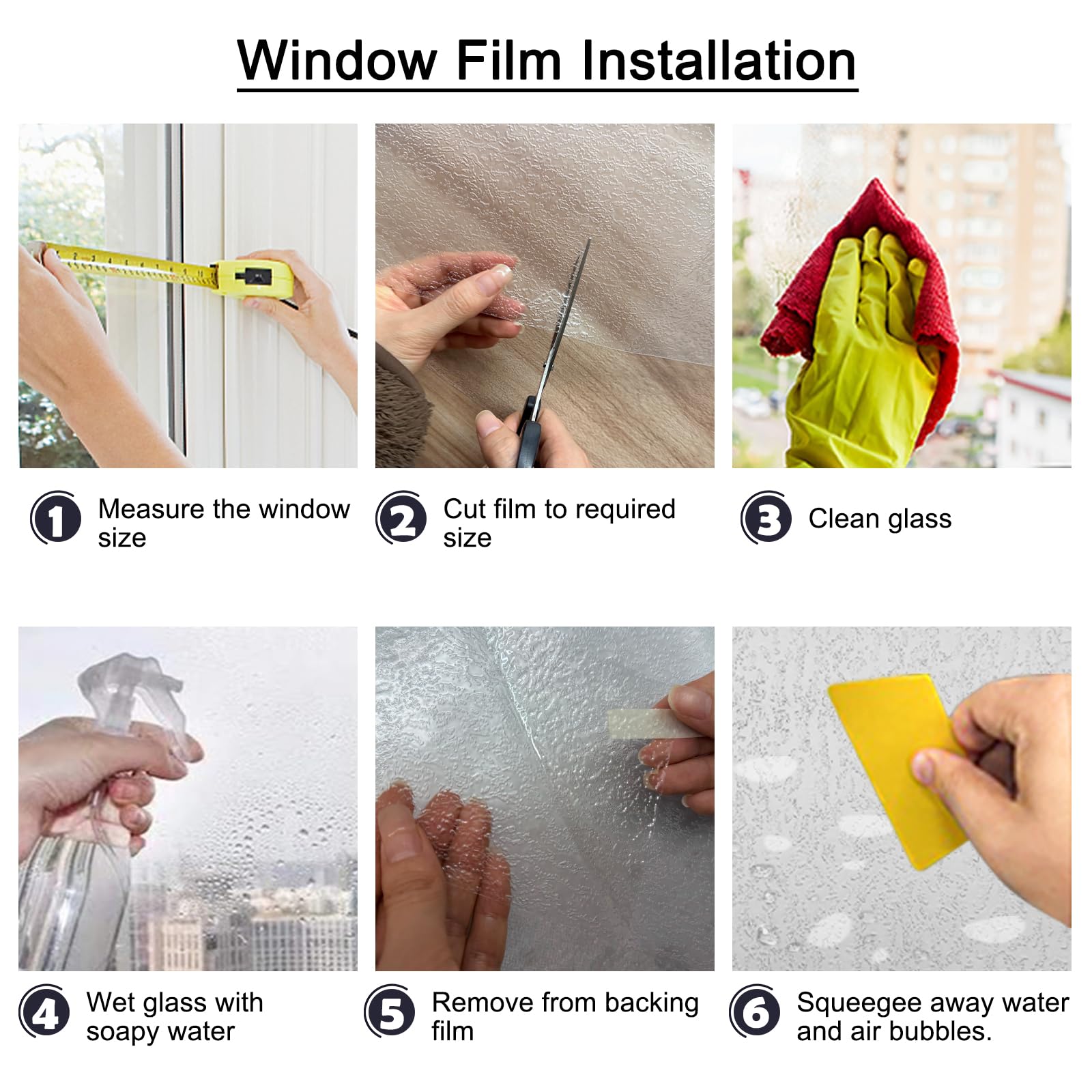 Window Film Installation

1 Measure the window size

2 Cut film to required size

3 Clean glass

4 Wet glass with soapy water

5 Remove from backing film

6 Squeegee away water and air bubbles.