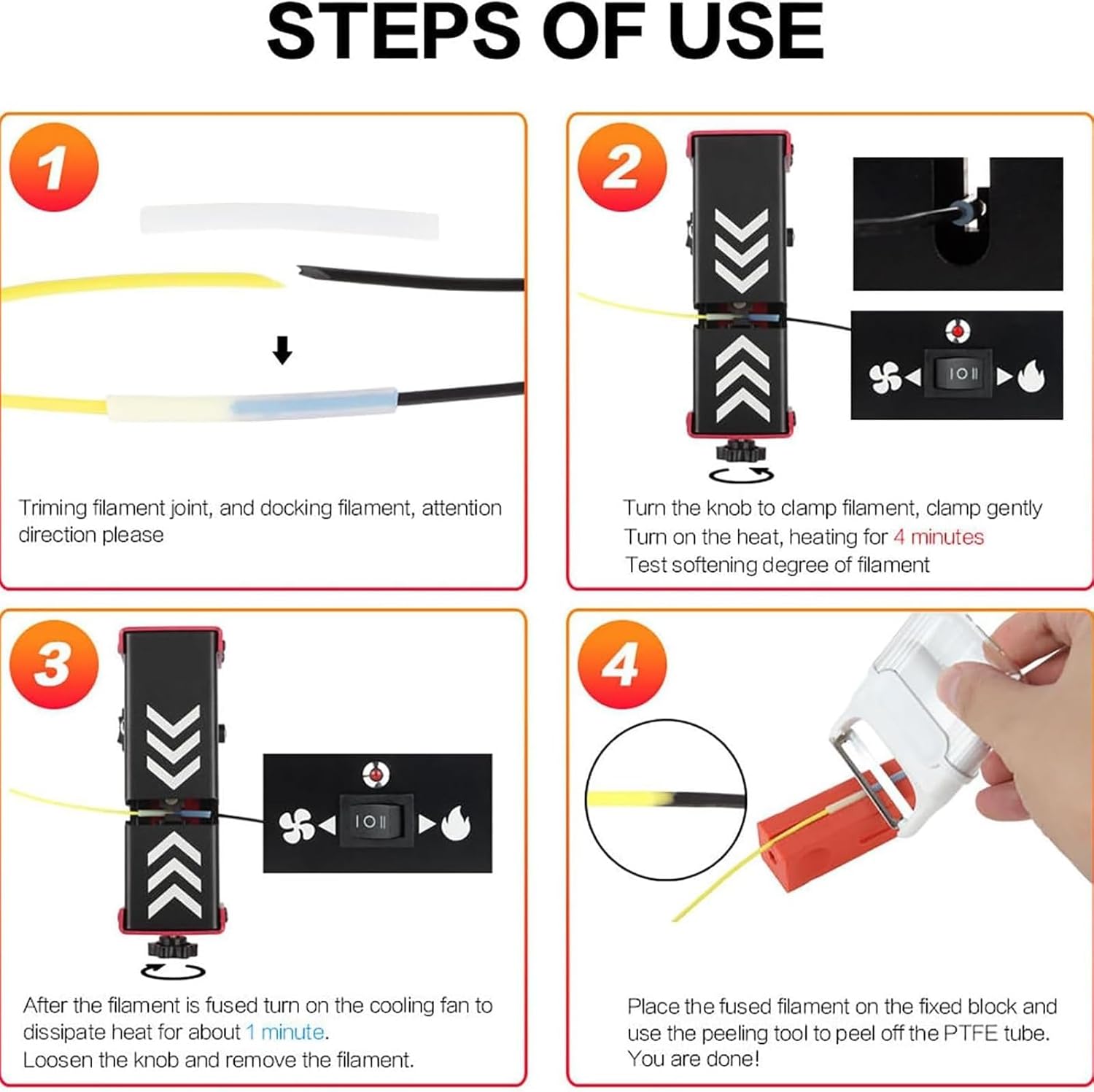 STEPS OF USE

1

Triming filament joint, and docking filament, attention direction please

2

I O II

Turn the knob to clamp filament, clamp gently
Turn on the heat, heating for 4 minutes
Test softening degree of filament

3

I O II

After the filament is fused turn on the cooling fan to dissipate heat for about 1 minute.
Loosen the knob and remove the filament.

4

Place the fused filament on the fixed block and use the peeling tool to peel off the PTFE tube.
You are done!