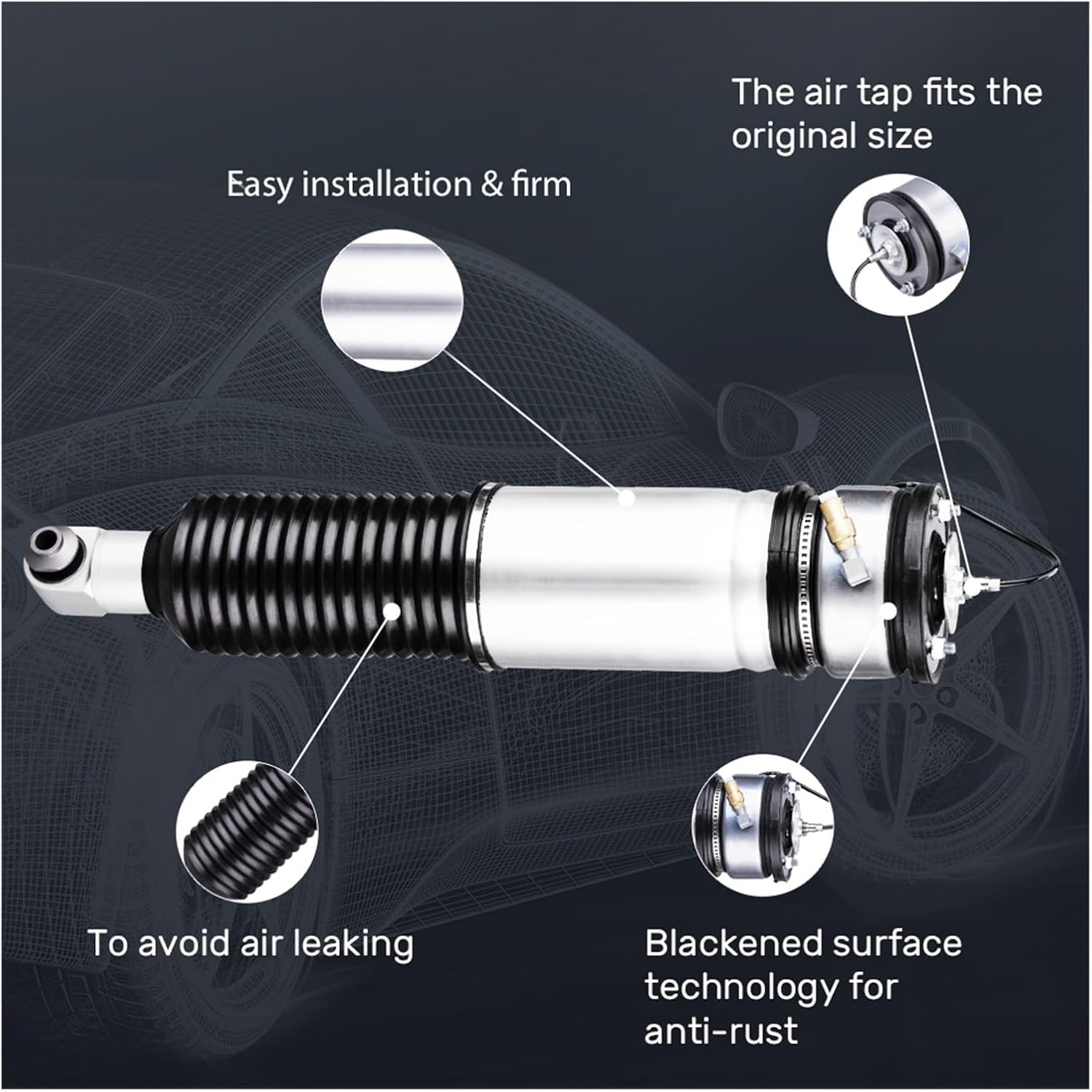 The air tap fits the original size

Easy installation & firm

To avoid air leaking

Blackened surface technology for anti-rust