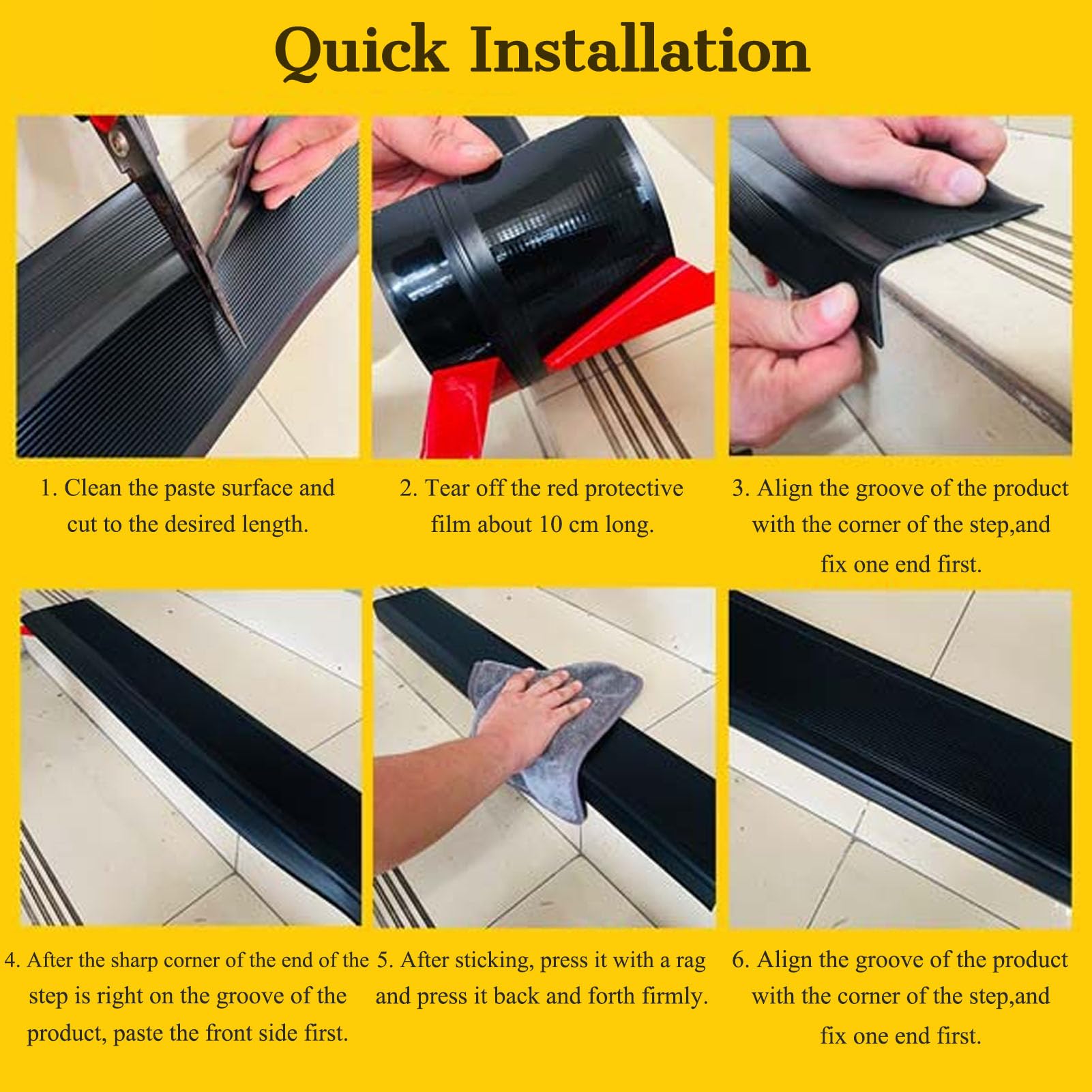 Quick Installation

1. Clean the paste surface and cut to the desired length.

2. Tear off the red protective film about 10 cm long.

3. Align the groove of the product with the corner of the step,and fix one end first.

4. After the sharp corner of the end of the step is right on the groove of the product, paste the front side first.

5. After sticking, press it with a rag and press it back and forth firmly.

6. Align the groove of the product with the corner of the step,and fix one end first.