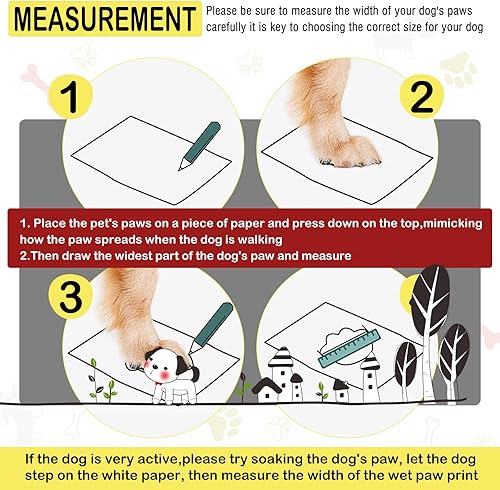 MEASUREMENT

Please be sure to measure the width of your dog's paws carefully it is key to choosing the correct size for your dog

1

2

1. Place the pet's paws on a piece of paper and press down on the top,mimicking how the paw spreads when the dog is walking
2.Then draw the widest part of the dog's paw and measure

3

If the dog is very active,please try soaking the dog's paw, let the dog step on the white paper, then measure the width of the wet paw print