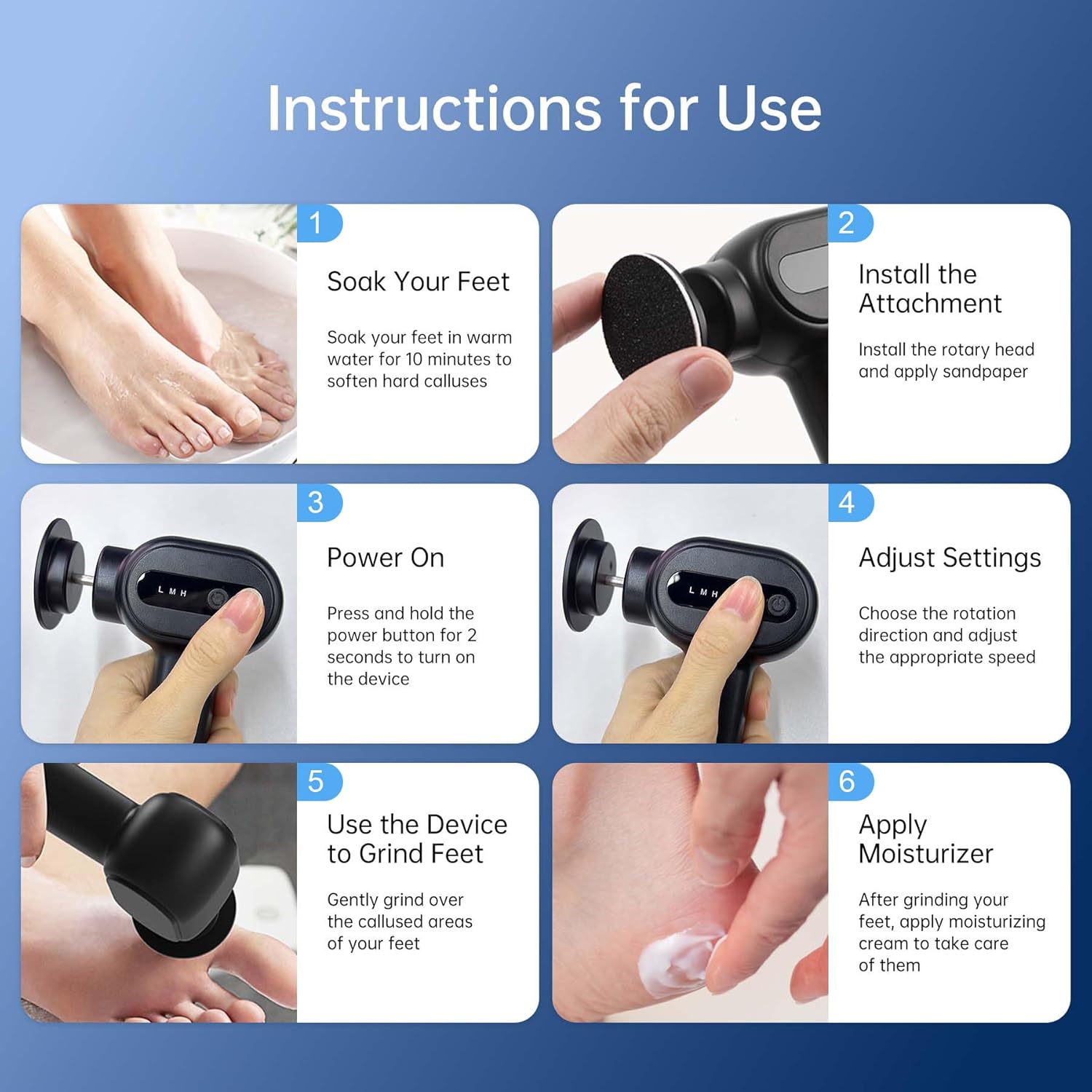 Instructions for Use

1

Soak Your Feet

Soak your feet in warm water for 10 minutes to soften hard calluses

2

Install the Attachment

Install the rotary head and apply sandpaper

3

L M H

Power On

Press and hold the power button for 2 seconds to turn on the device

4

L M H

Adjust Settings

Choose the rotation direction and adjust the appropriate speed

5

Use the Device to Grind Feet

Gently grind over the callused areas of your feet

6

Apply Moisturizer

After grinding your feet, apply moisturizing cream to take care of them