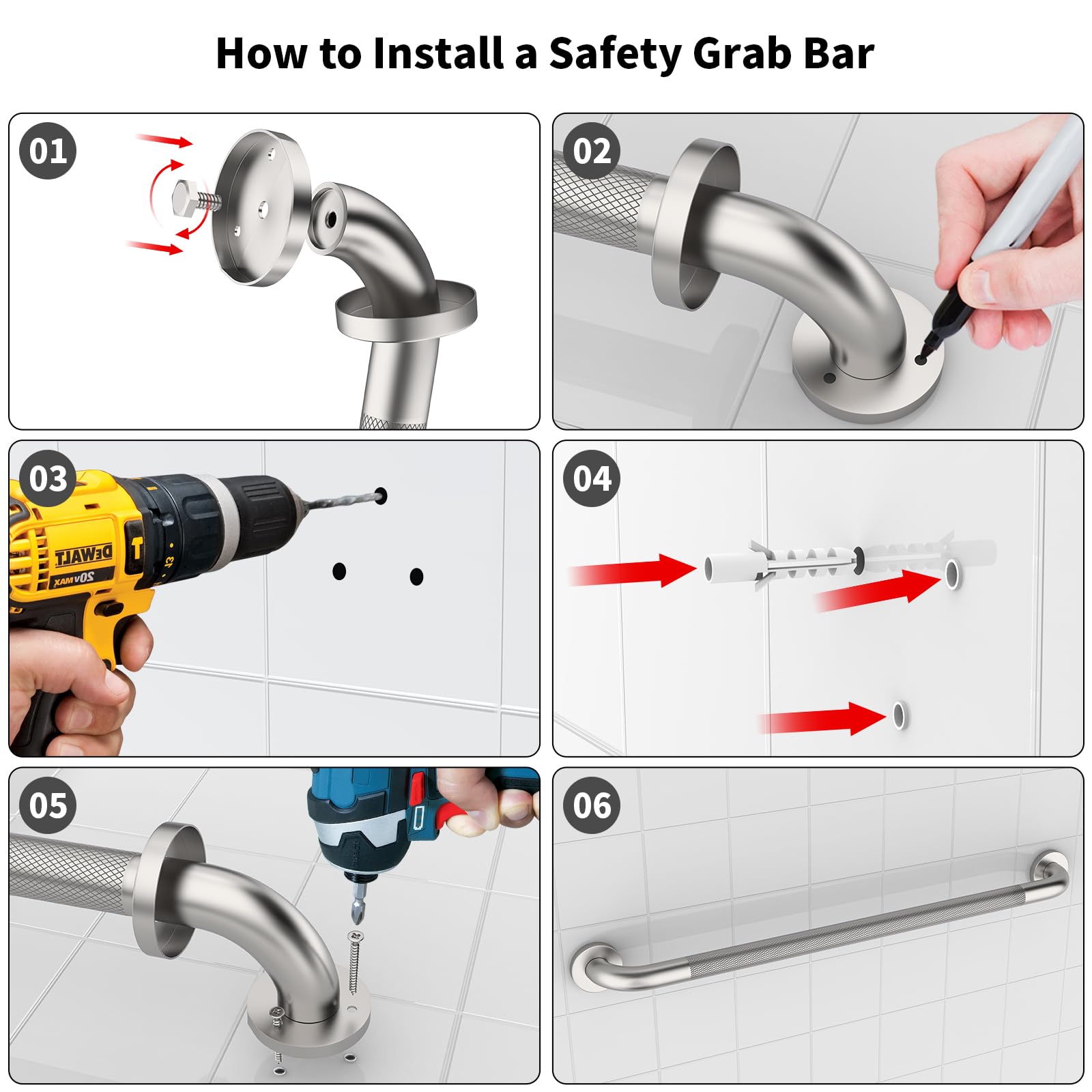 How to Install a Safety Grab Bar

01

02

03

DEWALT
20V MAX

04

05

06