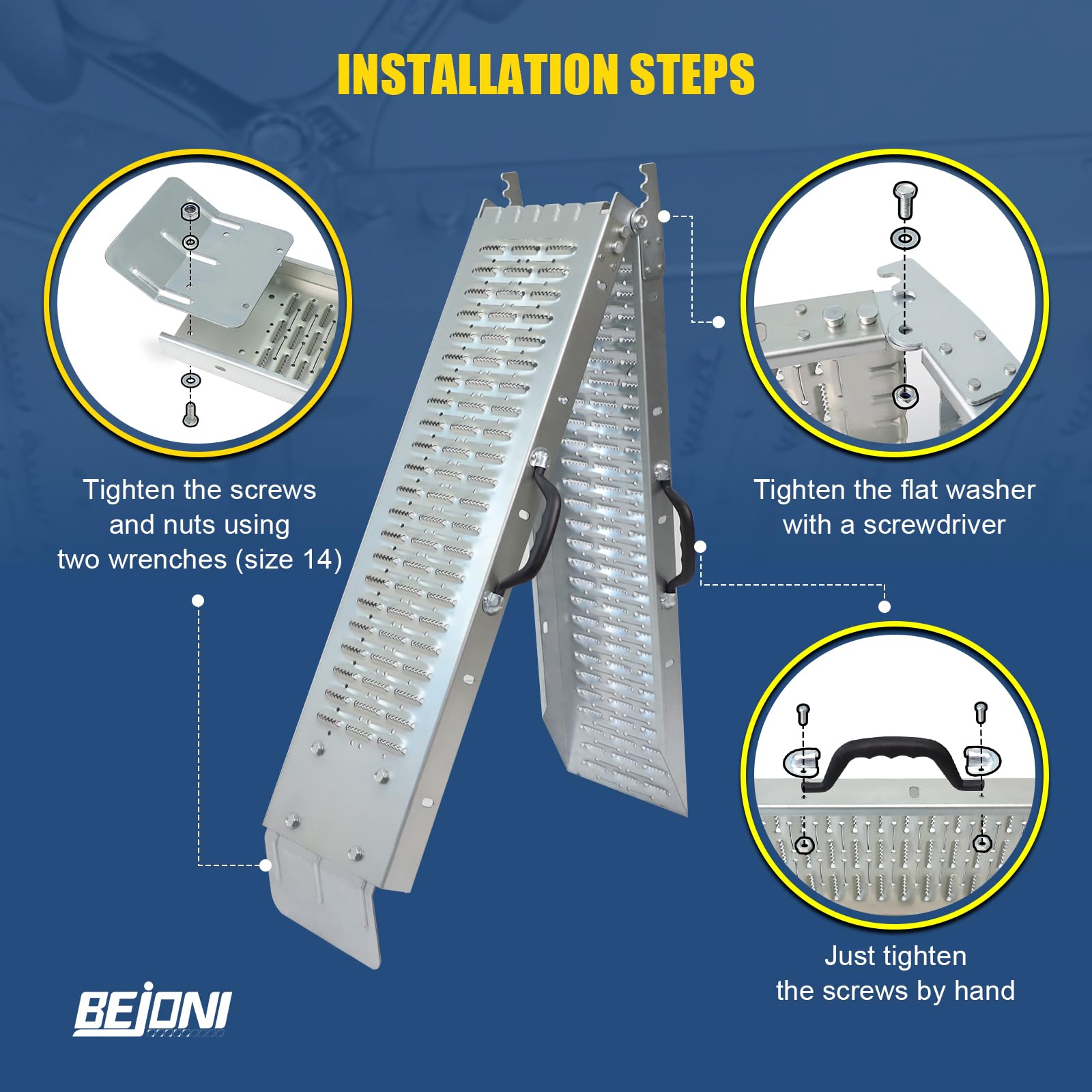 INSTALLATION STEPS

Tighten the screws and nuts using two wrenches (size 14)

Tighten the flat washer with a screwdriver

Just tighten the screws by hand

BEJONI