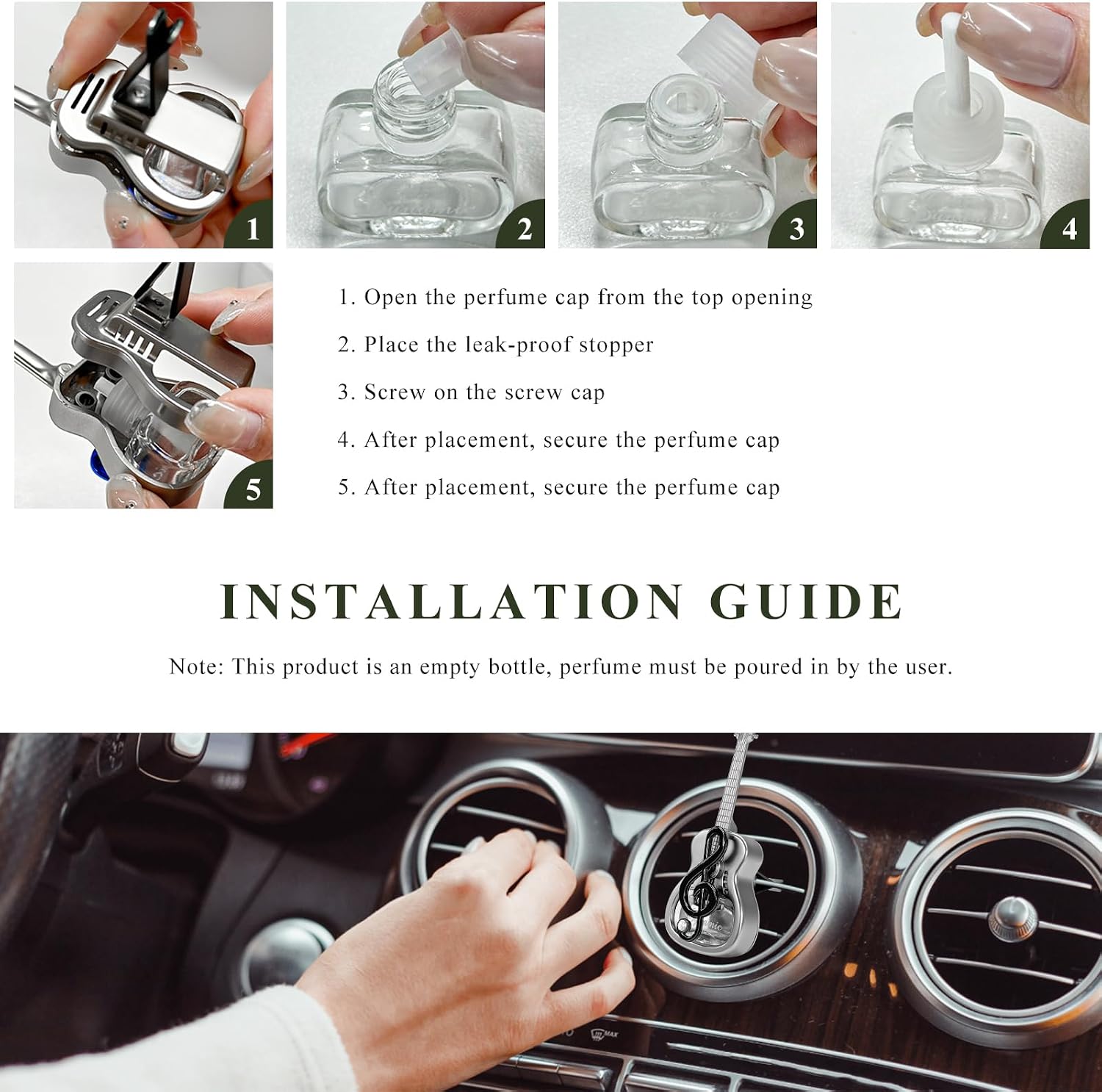 1

2

3

4

5

1. Open the perfume cap from the top opening

2. Place the leak-proof stopper

3. Screw on the screw cap

4. After placement, secure the perfume cap

5. After placement, secure the perfume cap

INSTALLATION GUIDE

Note: This product is an empty bottle, perfume must be poured in by the user.