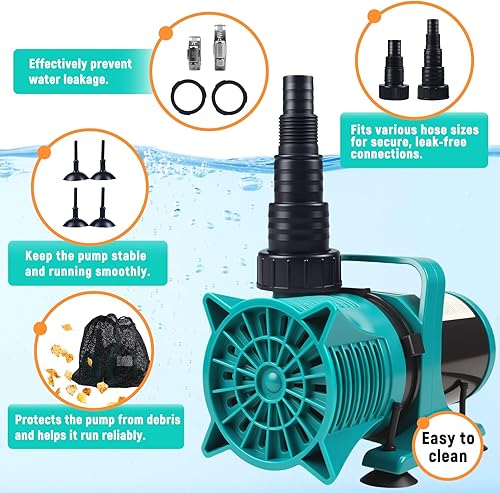 Effectively prevent water leakage.

Fits various hose sizes for secure, leak-free connections.

Keep the pump stable and running smoothly.

Protects the pump from debris and helps it run reliably.

Easy to clean