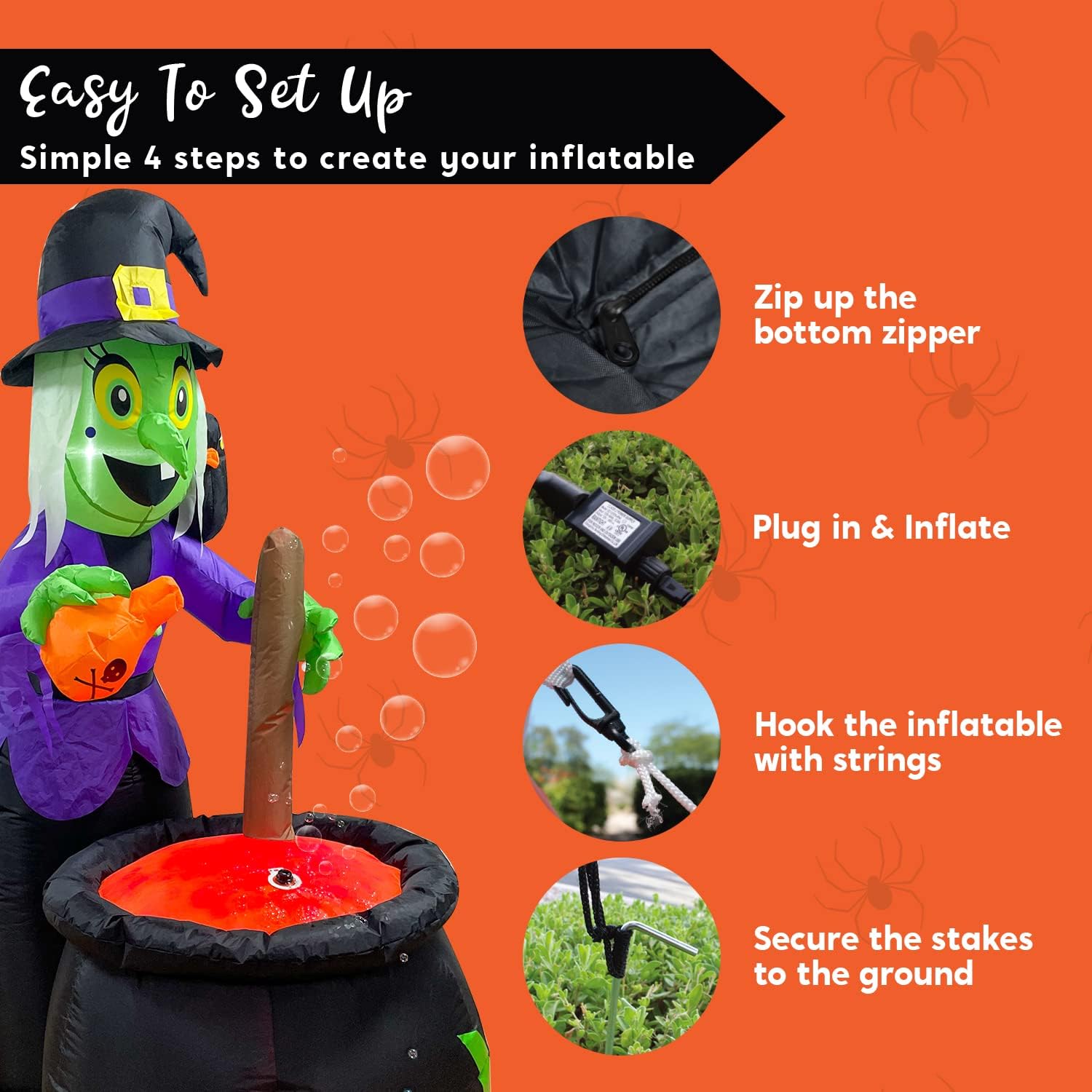 Easy To Set Up
Simple 4 steps to create your inflatable

Zip up the bottom zipper

Plug in & Inflate

Hook the inflatable with strings

Secure the stakes to the ground