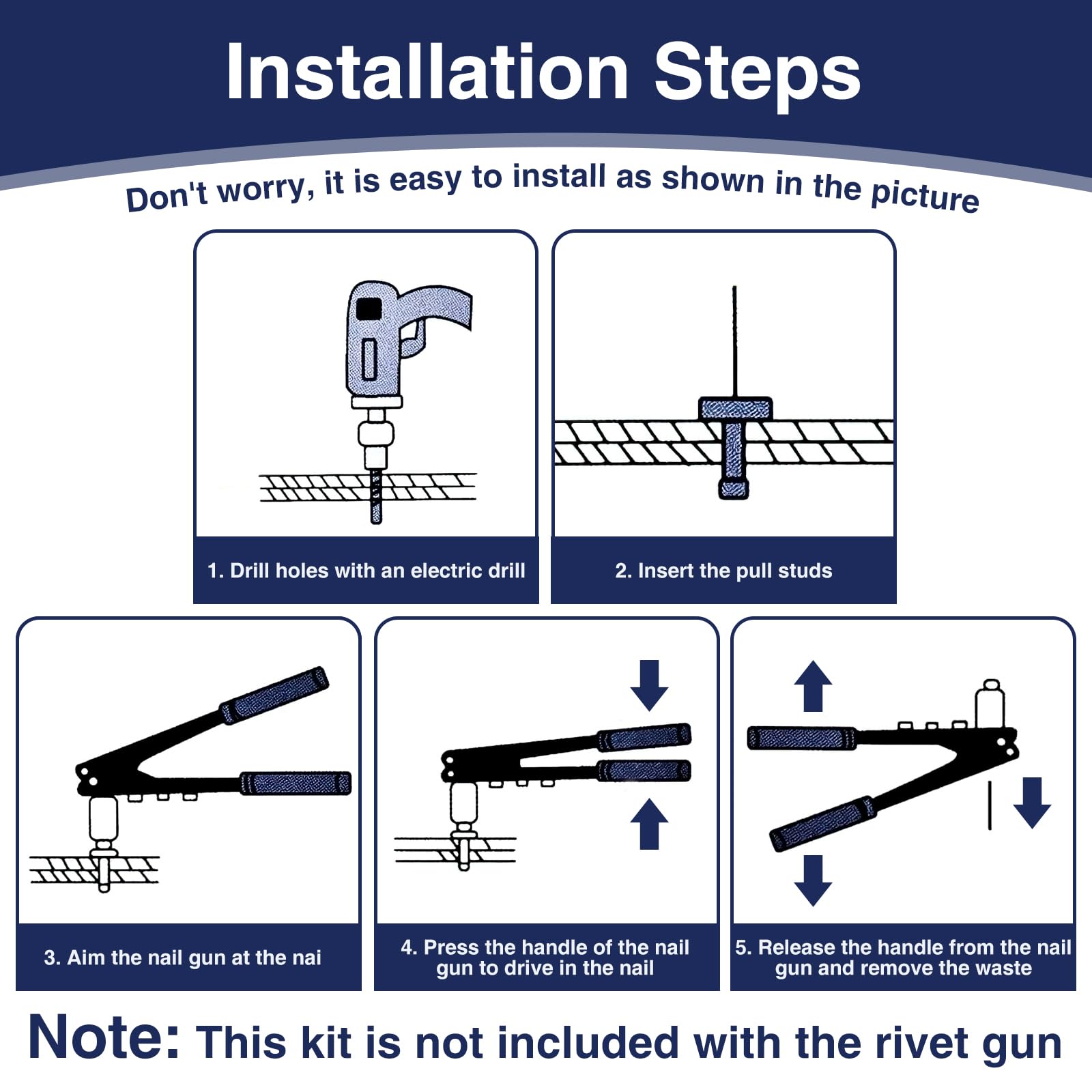 Installation Steps

Don't worry, it is easy to install as shown in the picture

1. Drill holes with an electric drill

2. Insert the pull studs

3. Aim the nail gun at the nai

4. Press the handle of the nail gun to drive in the nail

5. Release the handle from the nail gun and remove the waste

Note: This kit is not included with the rivet gun