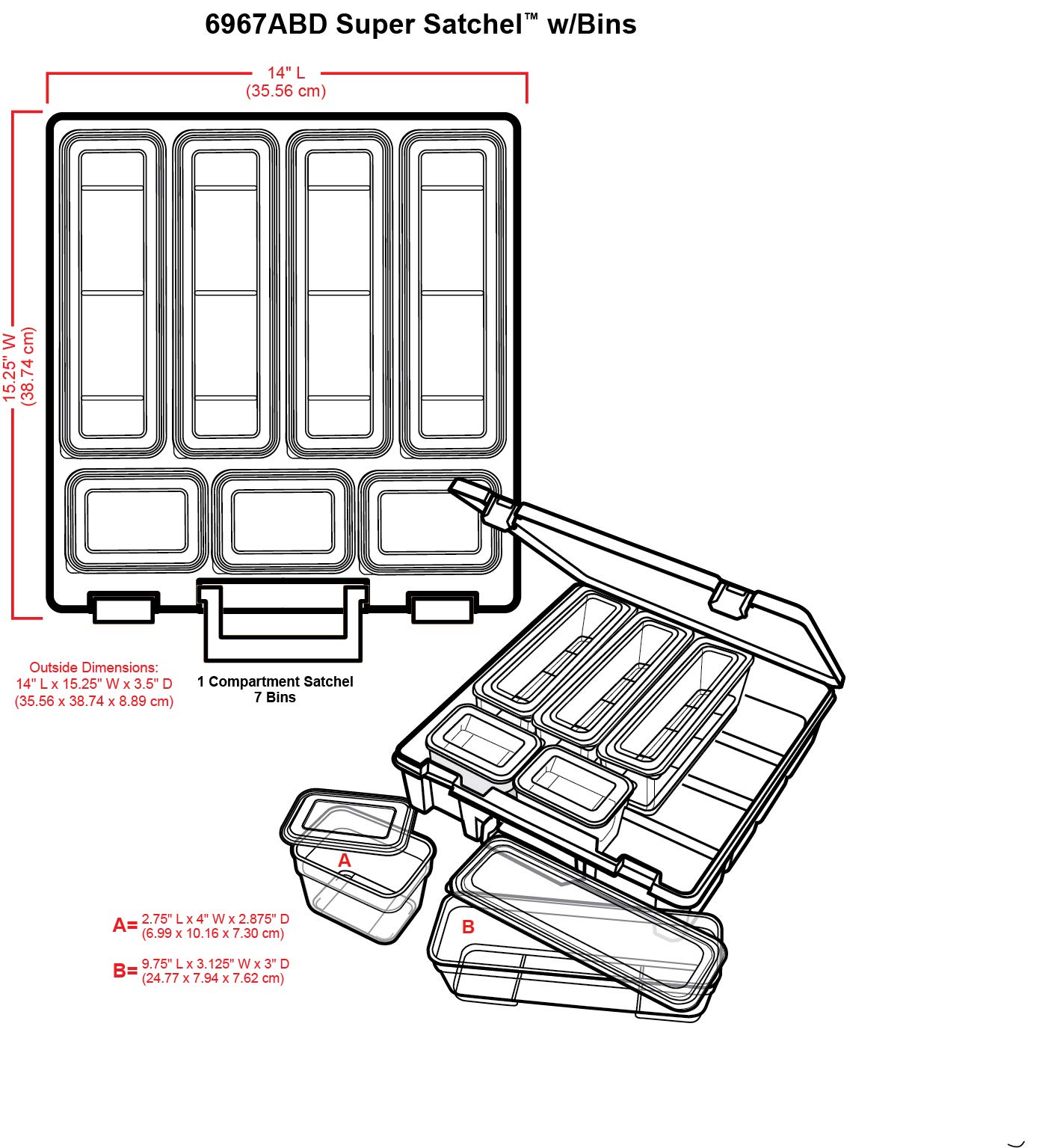 6967ABD Super Satchel™ w/Bins

14" L
(35.56 cm)

15.25" W
(38.74 cm)

Outside Dimensions:
14" L x 15.25" W x 3.5" D
(35.56 x 38.74 x 8.89 cm)

1 Compartment Satchel
7 Bins

A

B

A= 2.75" L x 4" W x 2.875" D
(6.99 x 10.16 x 7.30 cm)

B= 9.75" L x 3.125" W x 3" D
(24.77 x 7.94 x 7.62 cm)