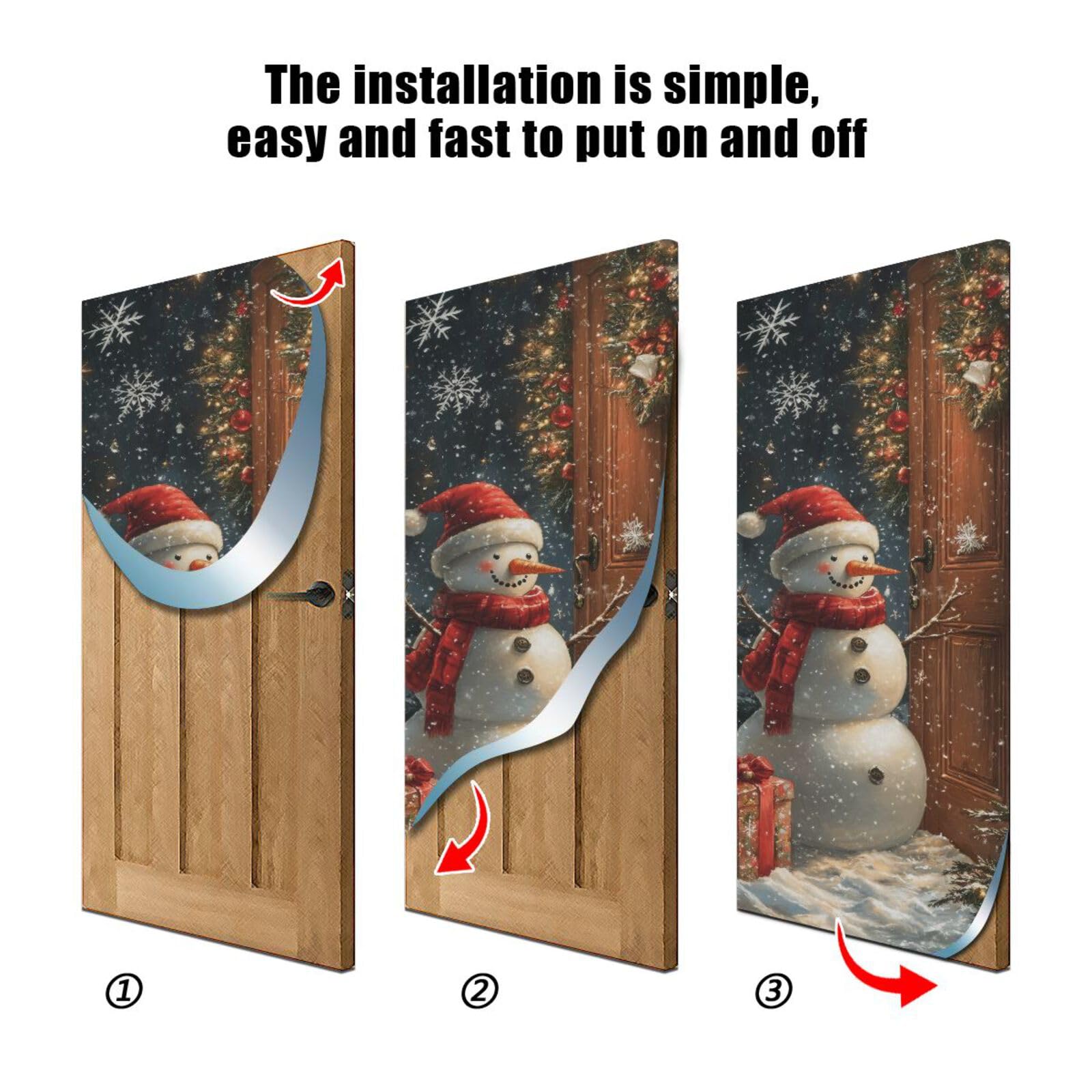 The installation is simple, easy and fast to put on and off

①

②

③