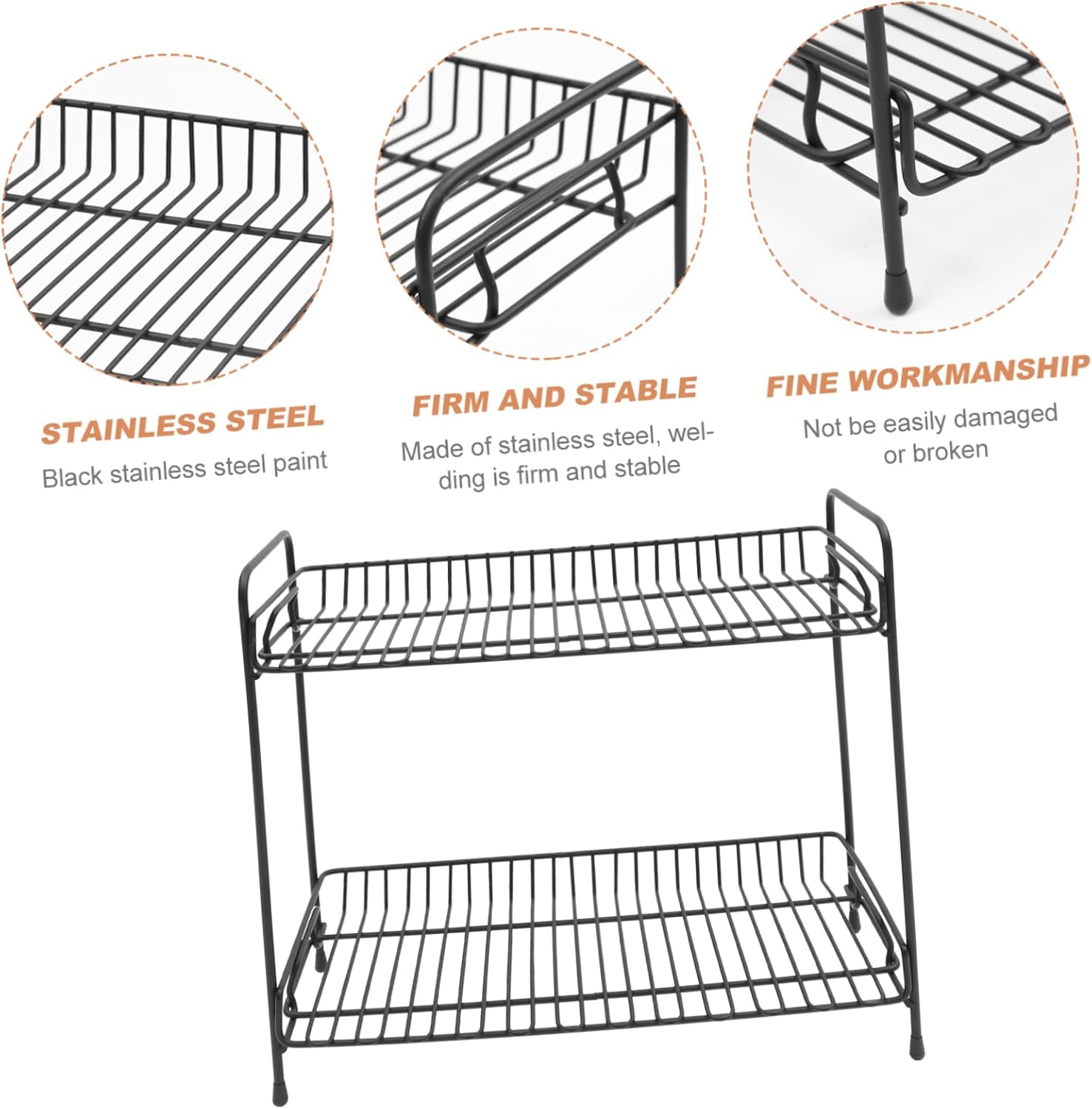 STAINLESS STEEL

Black stainless steel paint

FIRM AND STABLE

Made of stainless steel, welding is firm and stable

FINE WORKMANSHIP

Not be easily damaged or broken