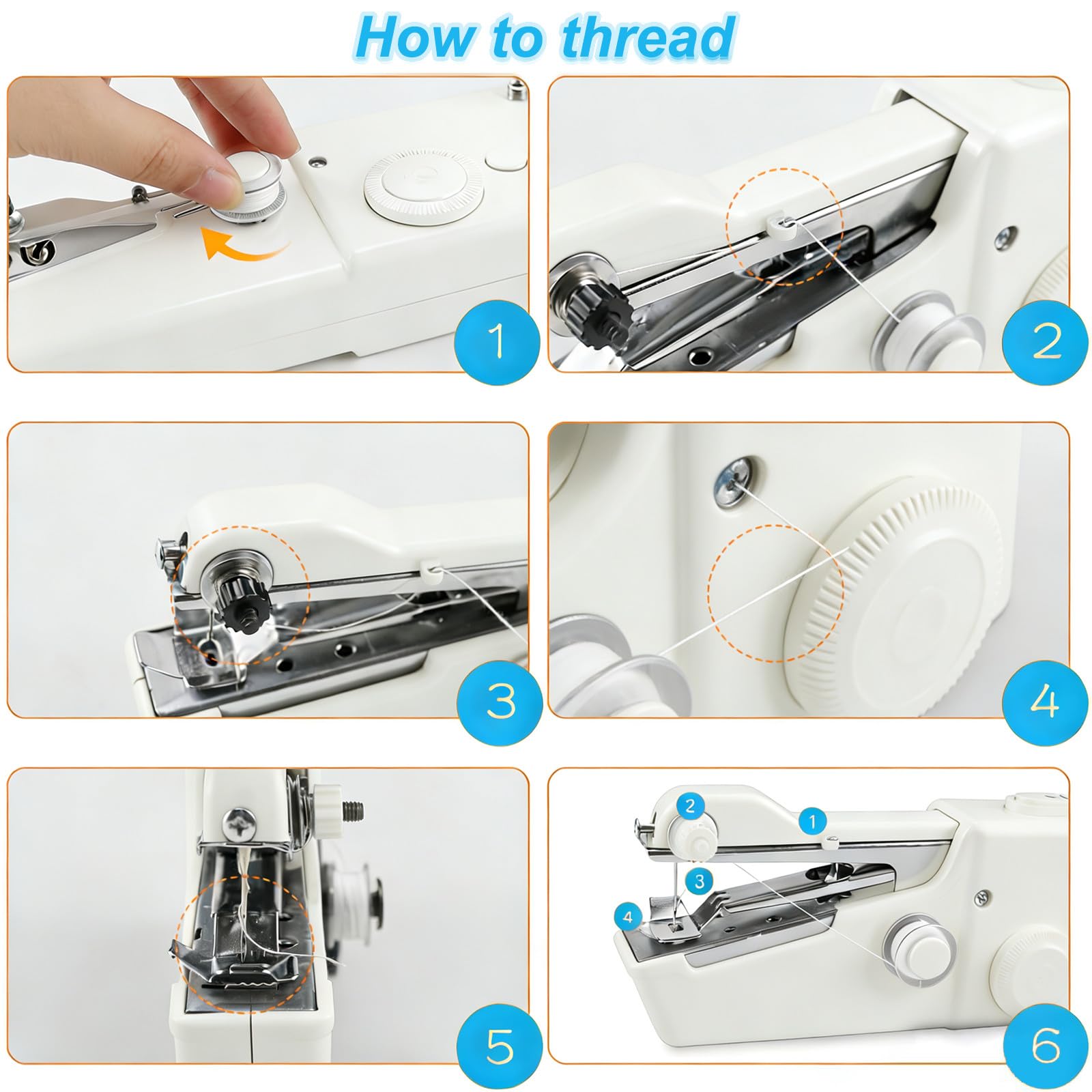 How to thread

1

2

3

4

5

2
1
3
4
6