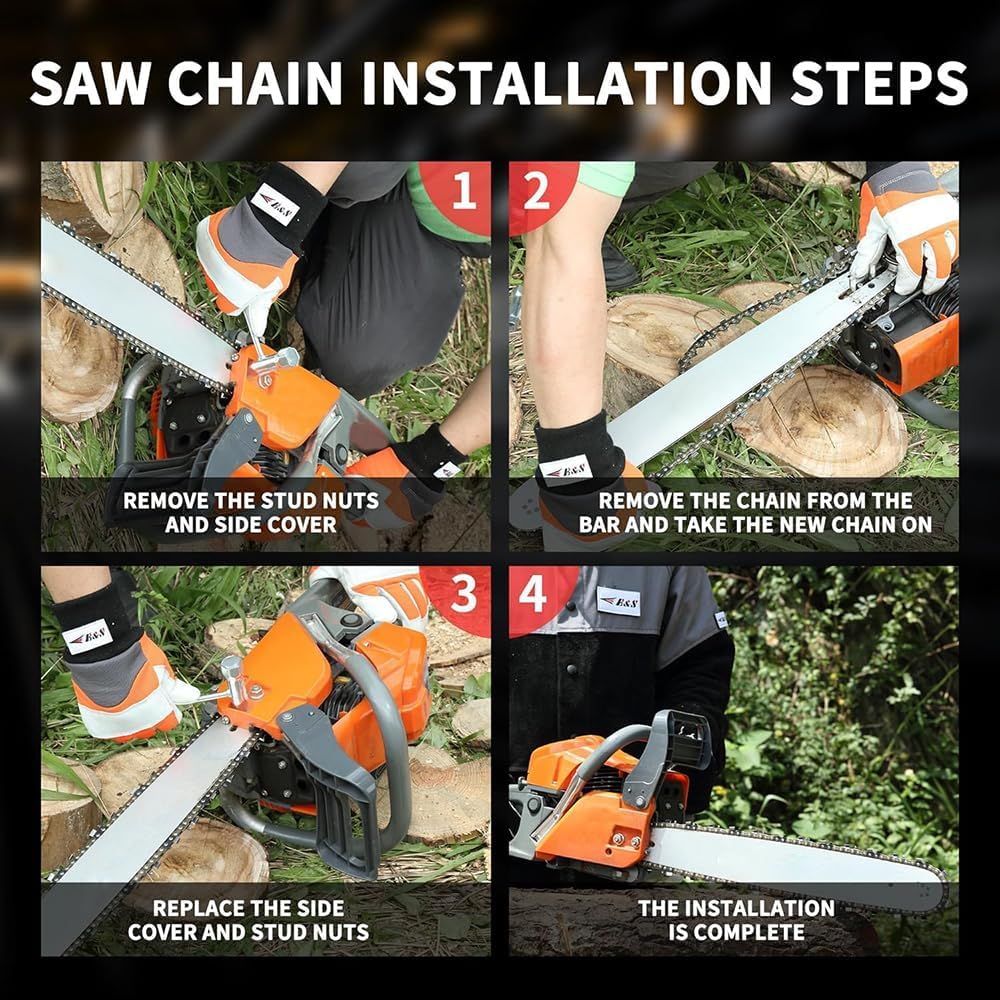 SAW CHAIN INSTALLATION STEPS

1
B&S
REMOVE THE STUD NUTS AND SIDE COVER

2
B&S
REMOVE THE CHAIN FROM THE BAR AND TAKE THE NEW CHAIN ON

3
B&S
REPLACE THE SIDE COVER AND STUD NUTS

4
B&S
THE INSTALLATION IS COMPLETE