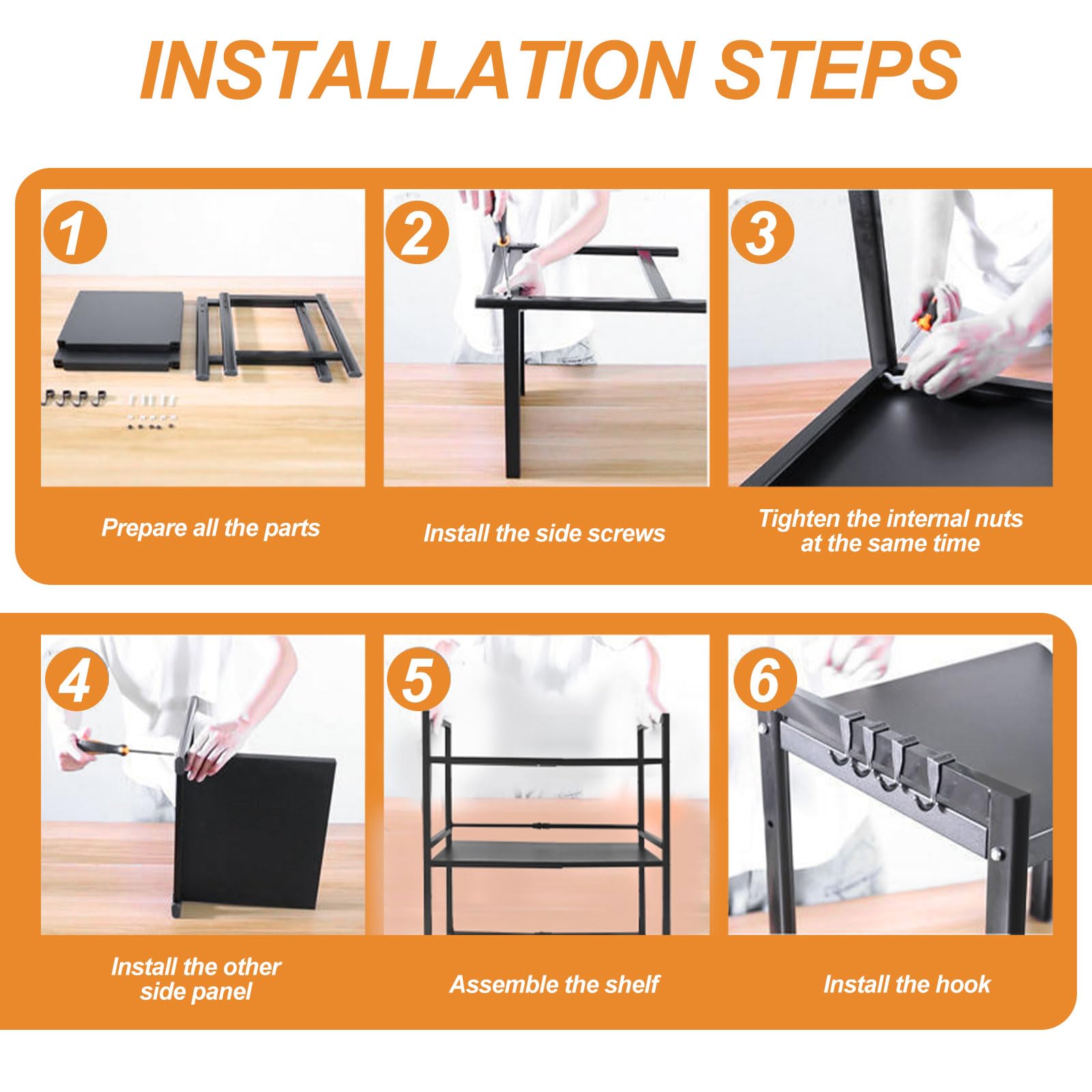 INSTALLATION STEPS

1
Prepare all the parts

2
Install the side screws

3
Tighten the internal nuts at the same time

4
Install the other side panel

5
Assemble the shelf

6
Install the hook