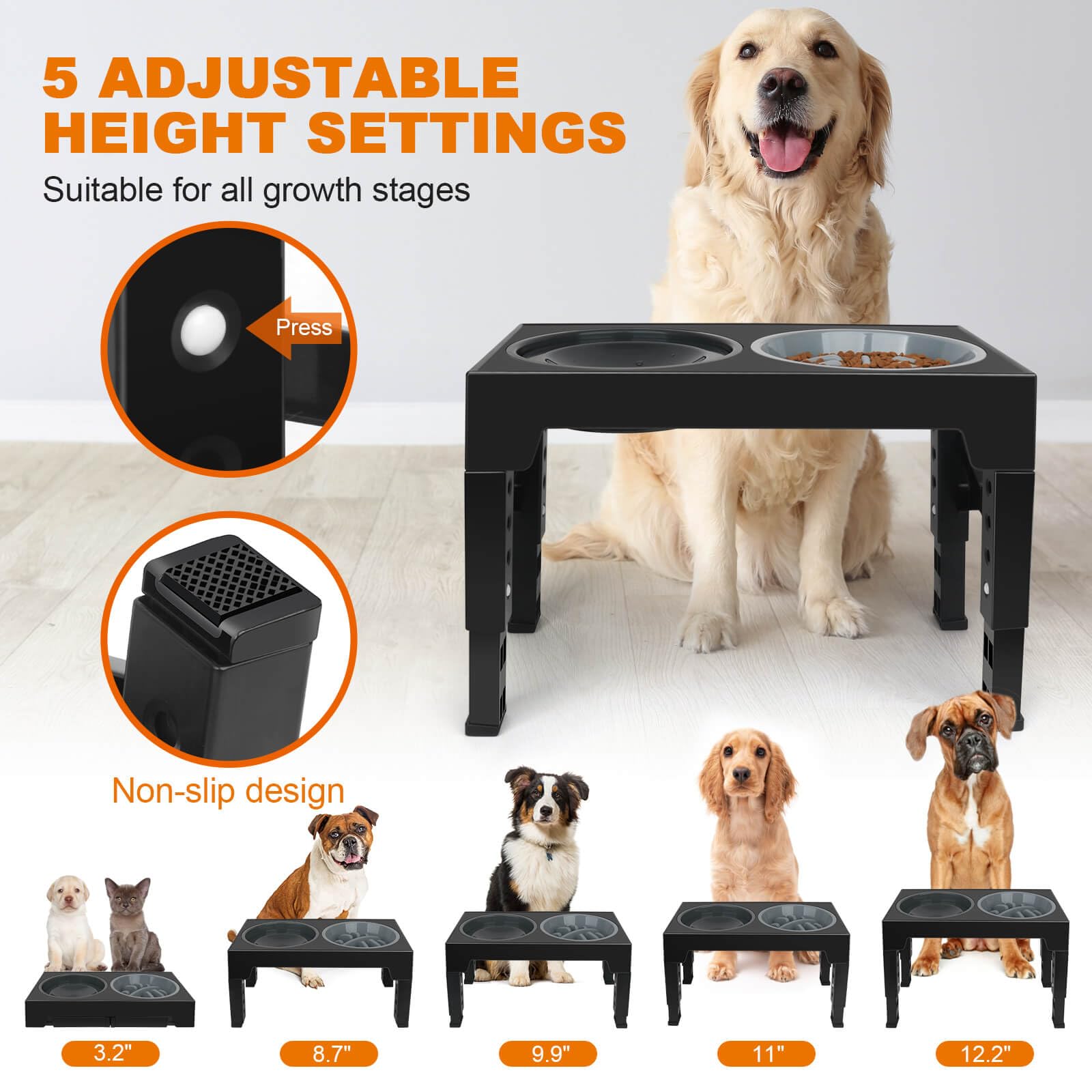 5 ADJUSTABLE HEIGHT SETTINGS

Suitable for all growth stages

Press

Non-slip design

3.2"

8.7"

9.9"

11"

12.2"